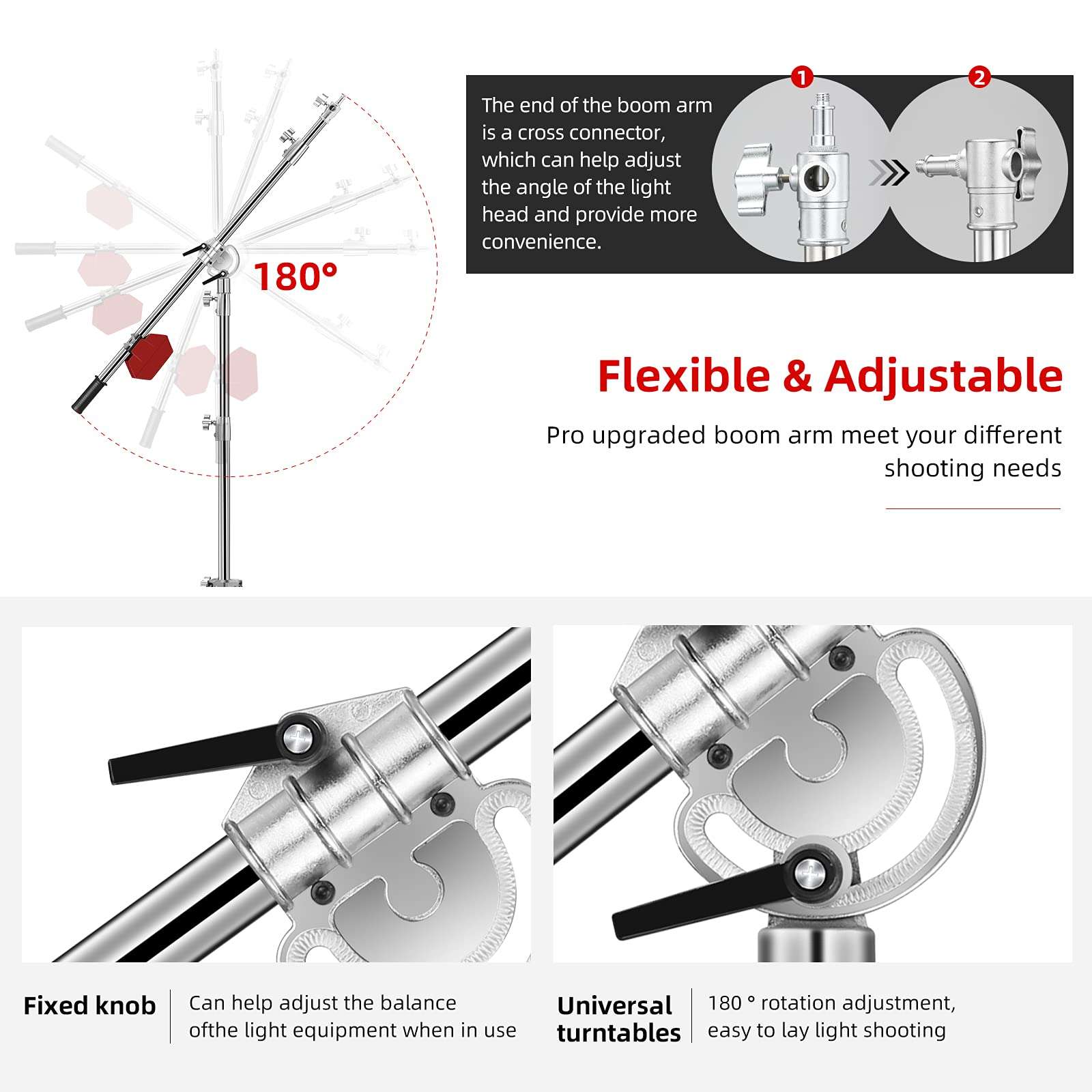 180°

The end of the boom arm is a cross connector, which can help adjust the angle of the light head and provide more convenience.

1

2

Flexible & Adjustable

Pro upgraded boom arm meet your different shooting needs

Fixed knob

Can help adjust the balance ofthe light equipment when in use

Universal turntables

180 ° rotation adjustment, easy to lay light shooting