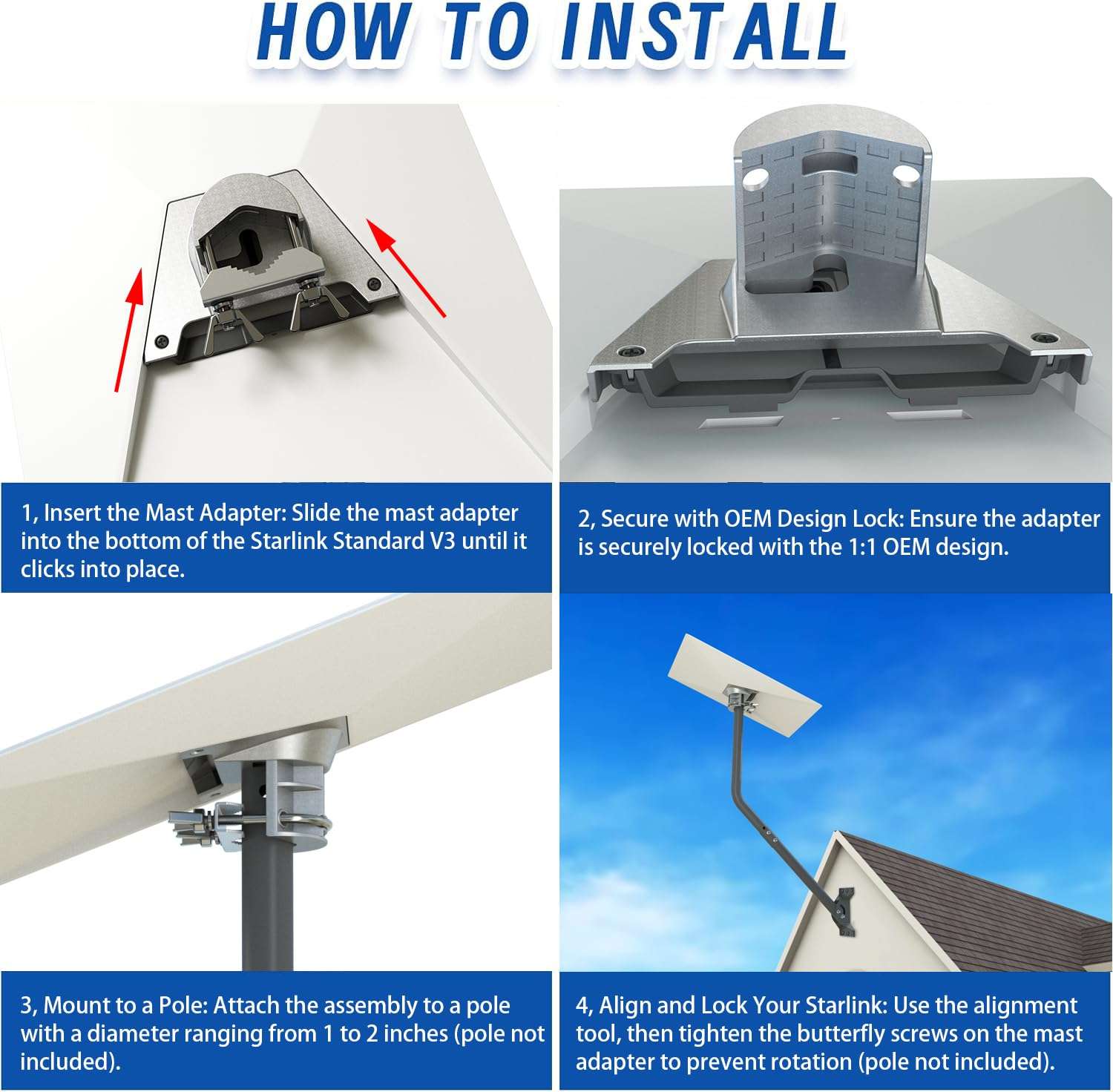 HOW TO INSTALL

1, Insert the Mast Adapter: Slide the mast adapter into the bottom of the Starlink Standard V3 until it clicks into place.

2, Secure with OEM Design Lock: Ensure the adapter is securely locked with the 1:1 OEM design.

3, Mount to a Pole: Attach the assembly to a pole with a diameter ranging from 1 to 2 inches (pole not included).

4, Align and Lock Your Starlink: Use the alignment tool, then tighten the butterfly screws on the mast adapter to prevent rotation (pole not included).