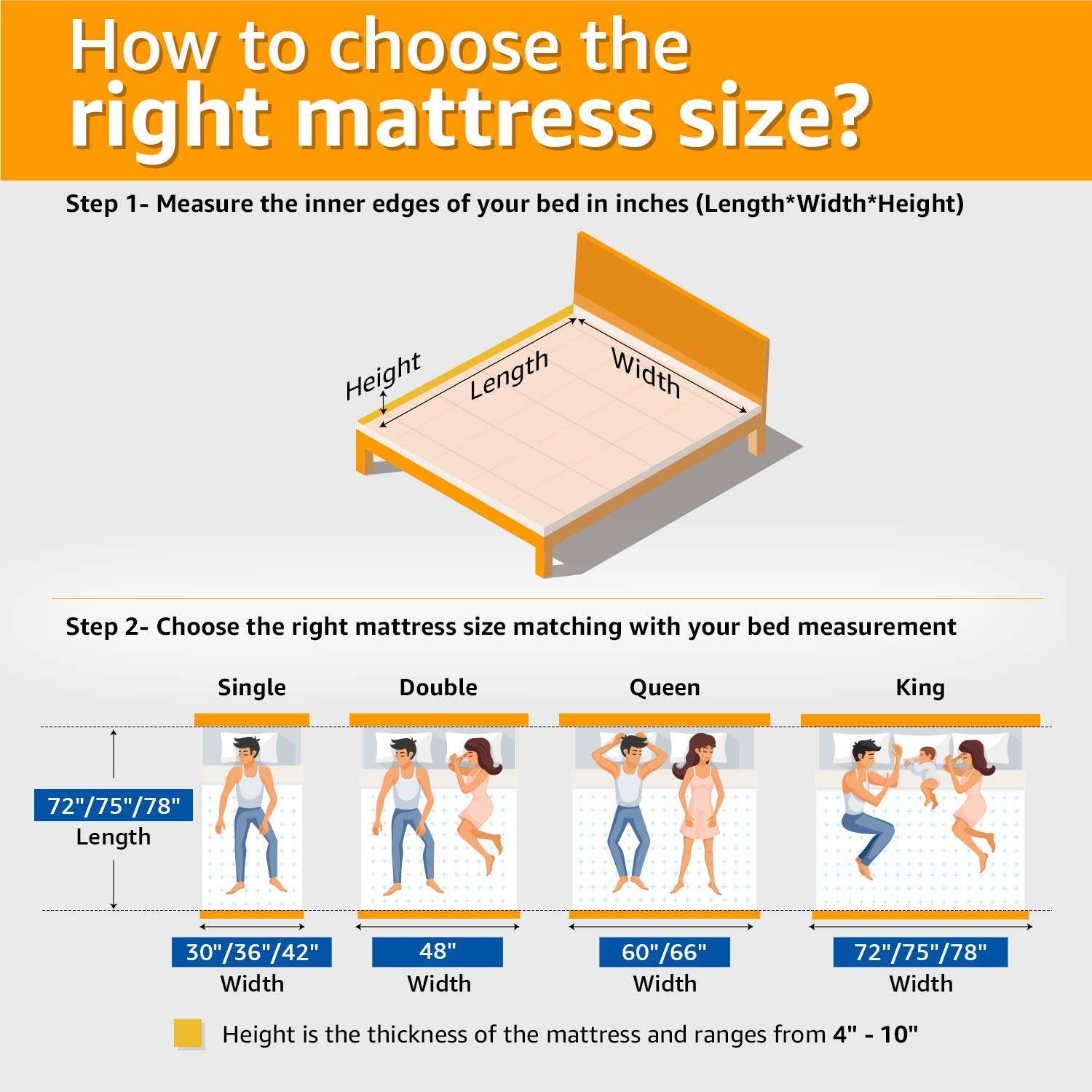 How to choose the
right mattress size?

Step 1- Measure the inner edges of your bed in inches (Length*Width*Height)

Height
Length
Width

Step 2- Choose the right mattress size matching with your bed measurement

Single
Double
Queen
King

72"/75"/78"
Length

30"/36"/42"
Width

48"
Width

60"/66"
Width

72"/75"/78"
Width

Height is the thickness of the mattress and ranges from 4" - 10"