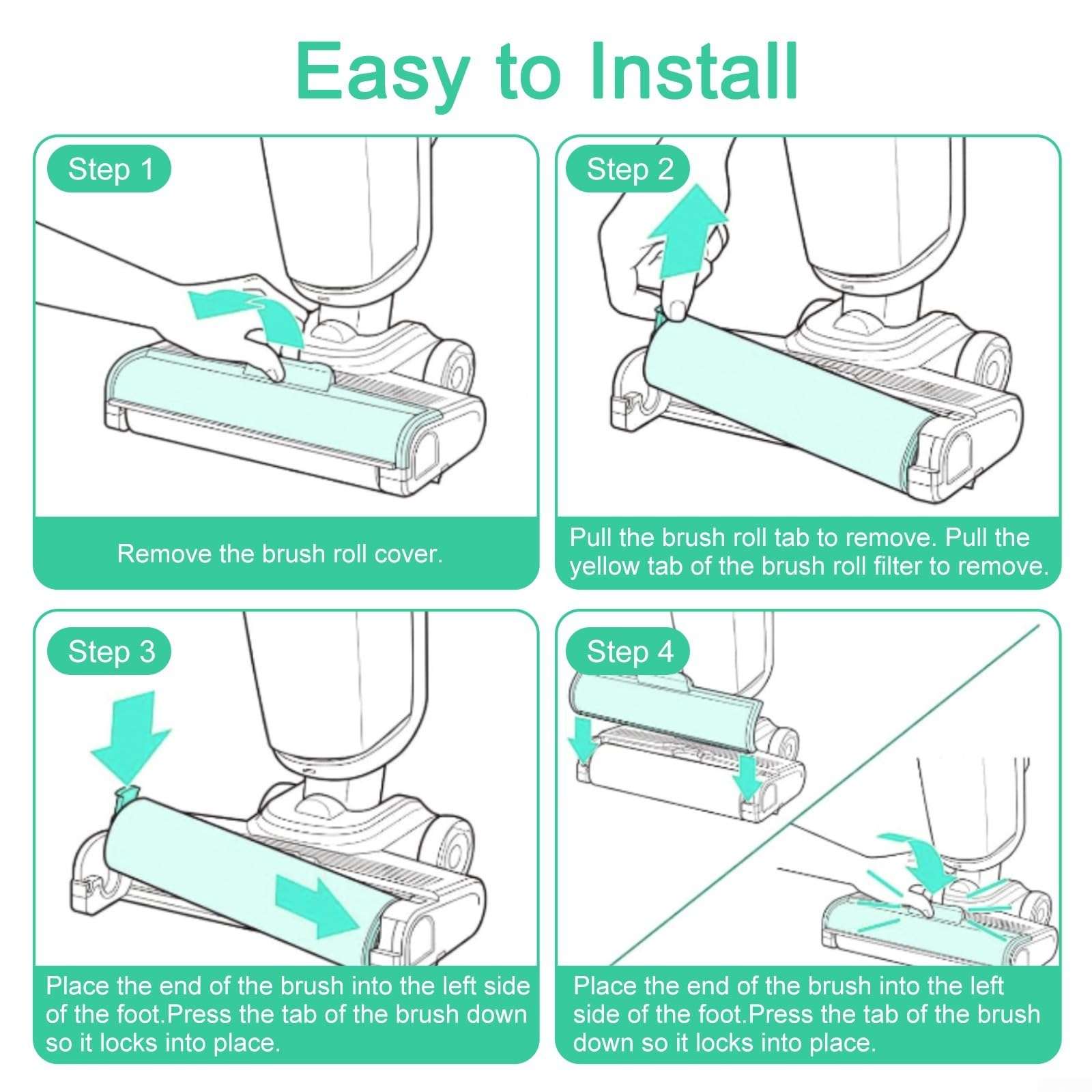 Easy to Install

Step 1

Remove the brush roll cover.

Step 2

Pull the brush roll tab to remove. Pull the yellow tab of the brush roll filter to remove.

Step 3

Place the end of the brush into the left side of the foot.Press the tab of the brush down so it locks into place.

Step 4

Place the end of the brush into the left side of the foot.Press the tab of the brush down so it locks into place.