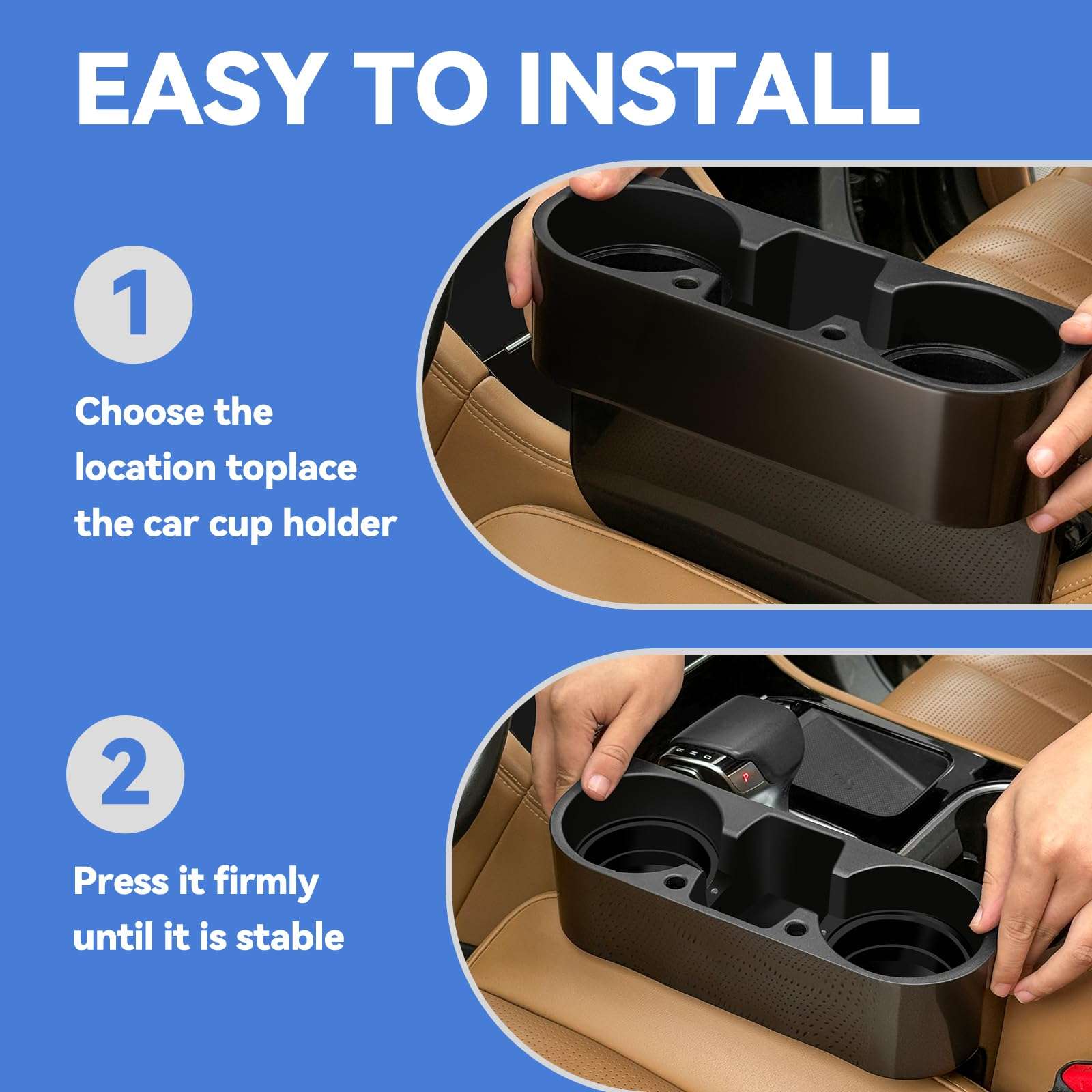 EASY TO INSTALL

1

Choose the location toplace the car cup holder

2

Press it firmly until it is stable