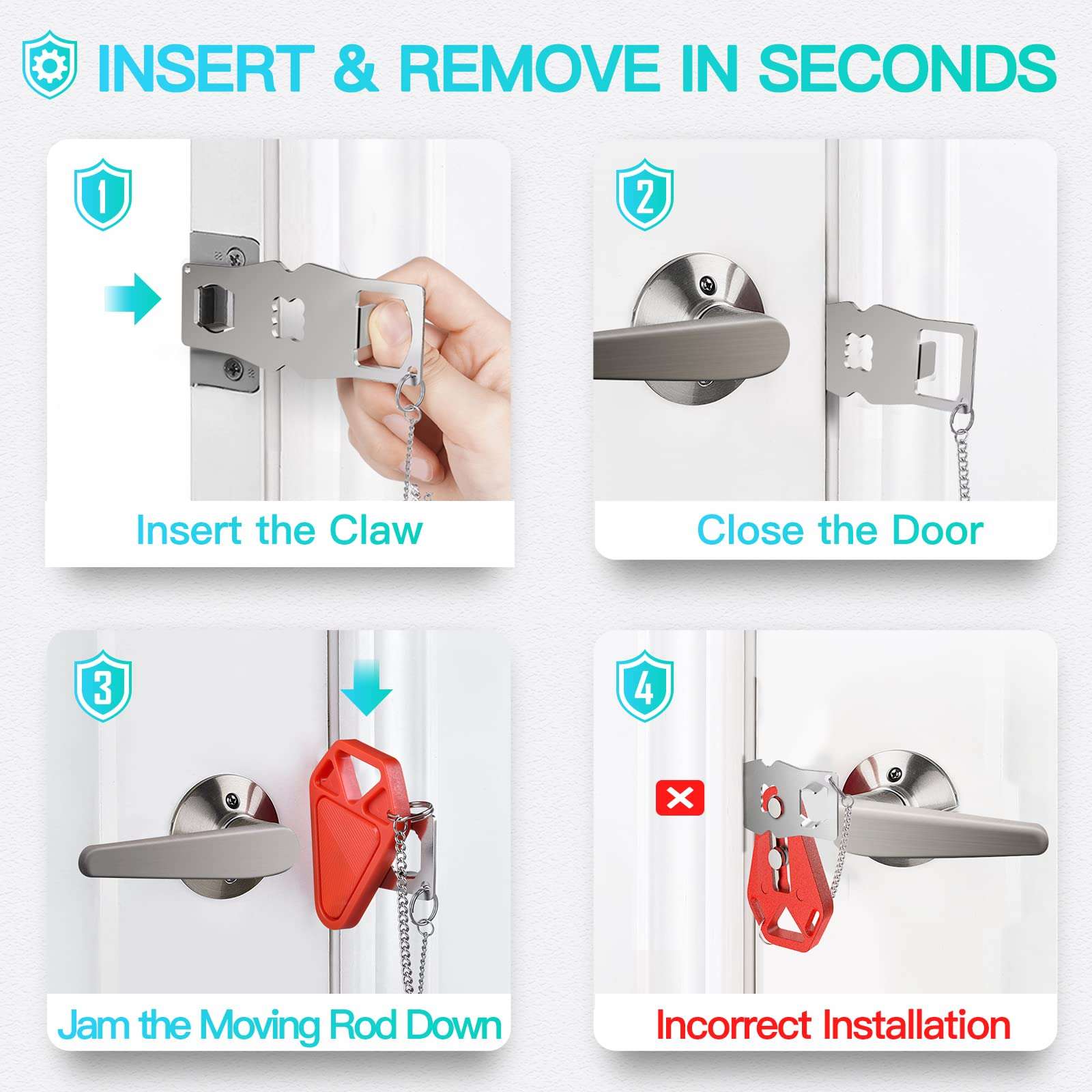 INSERT & REMOVE IN SECONDS

1

Insert the Claw

2

Close the Door

3

Jam the Moving Rod Down

4

Incorrect Installation