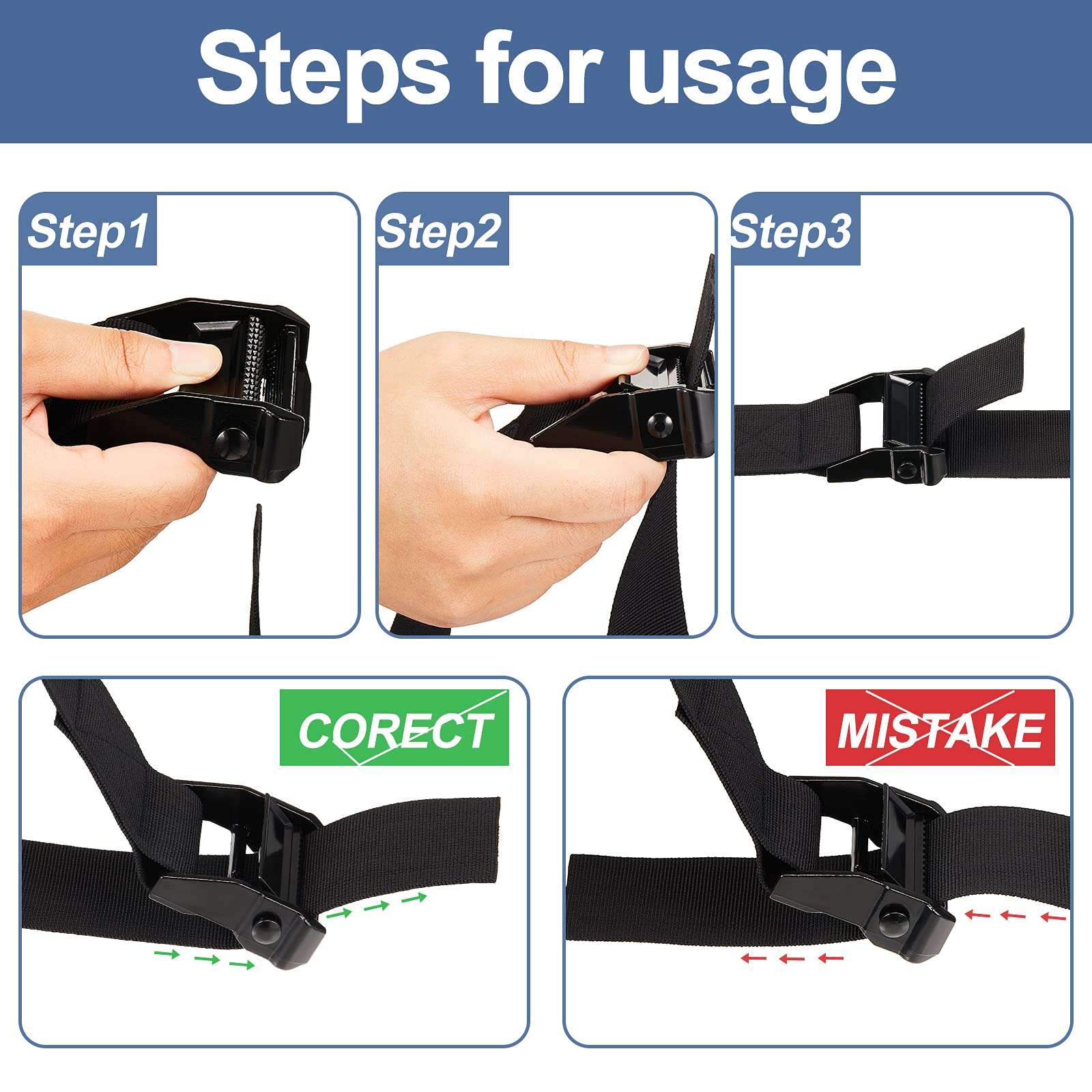 Steps for usage

Step1

Step2

Step3

CORECT

MISTAKE