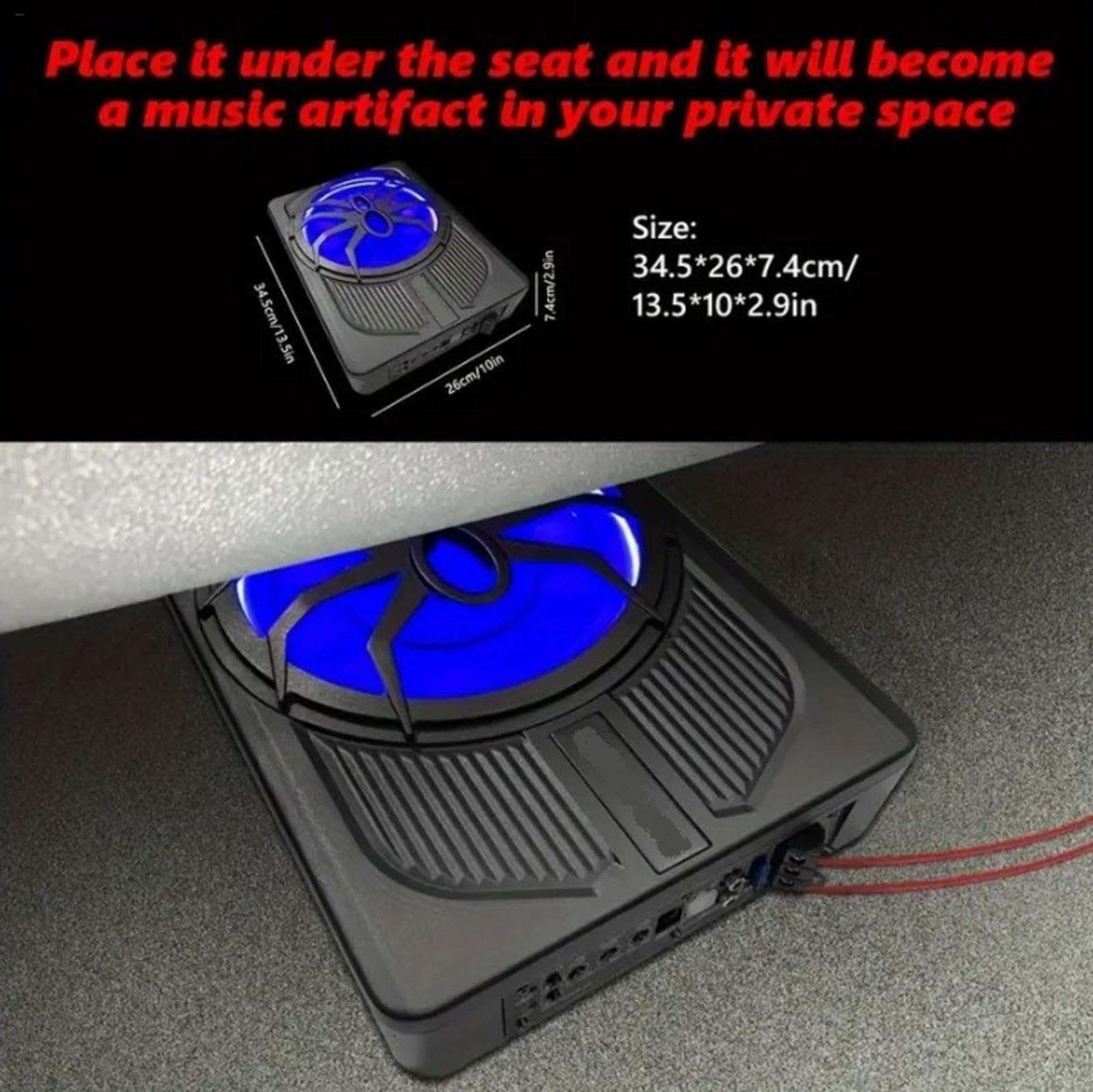 Place it under the seat and it will become a music artifact in your private space

34.5cm/13.5in

26cm/10in

7.4cm/2.9in

Size:
34.5*26*7.4cm/
13.5*10*2.9in