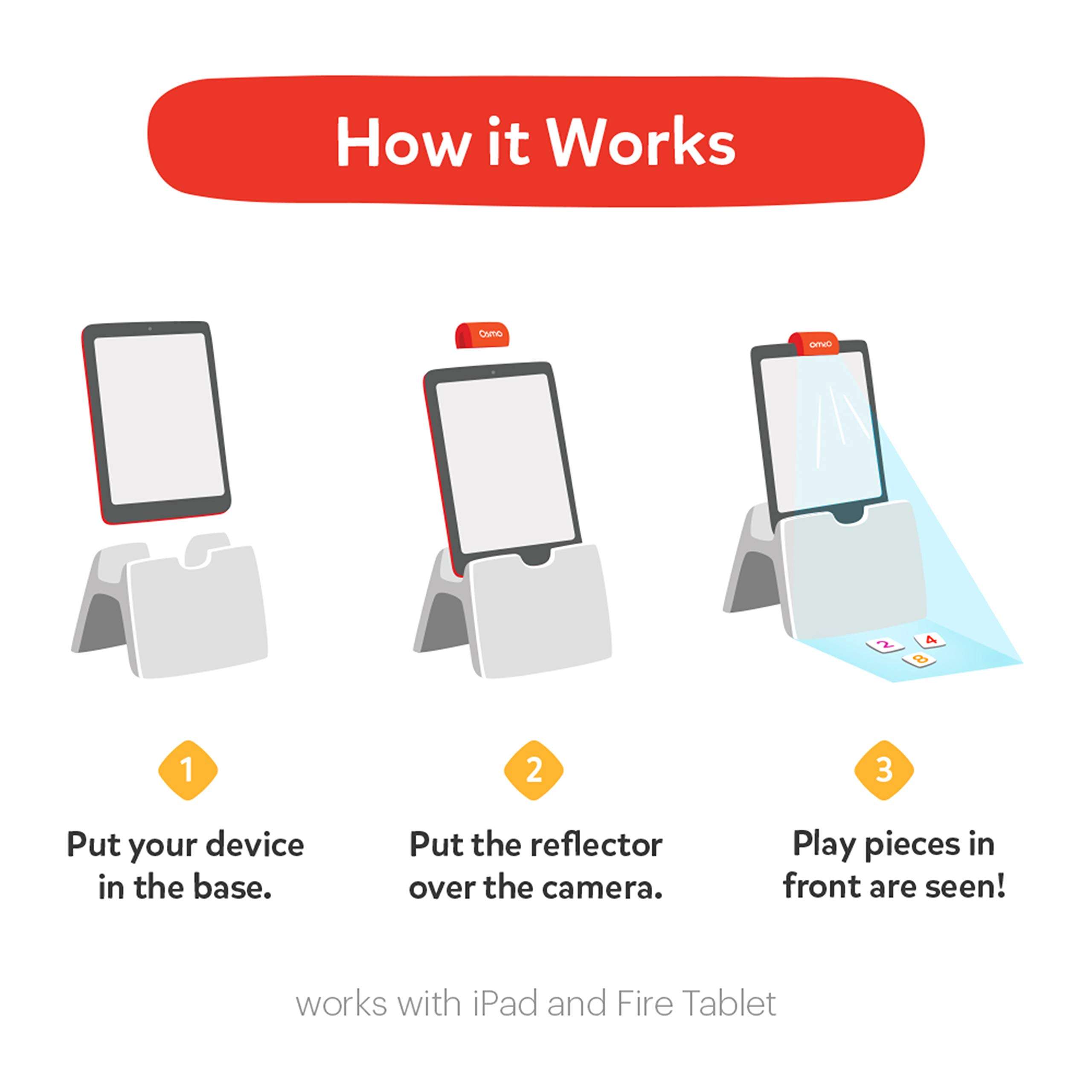 How it Works

osmo

osmo

2 4 8

1

Put your device in the base.

2

Put the reflector over the camera.

3

Play pieces in front are seen!

works with iPad and Fire Tablet