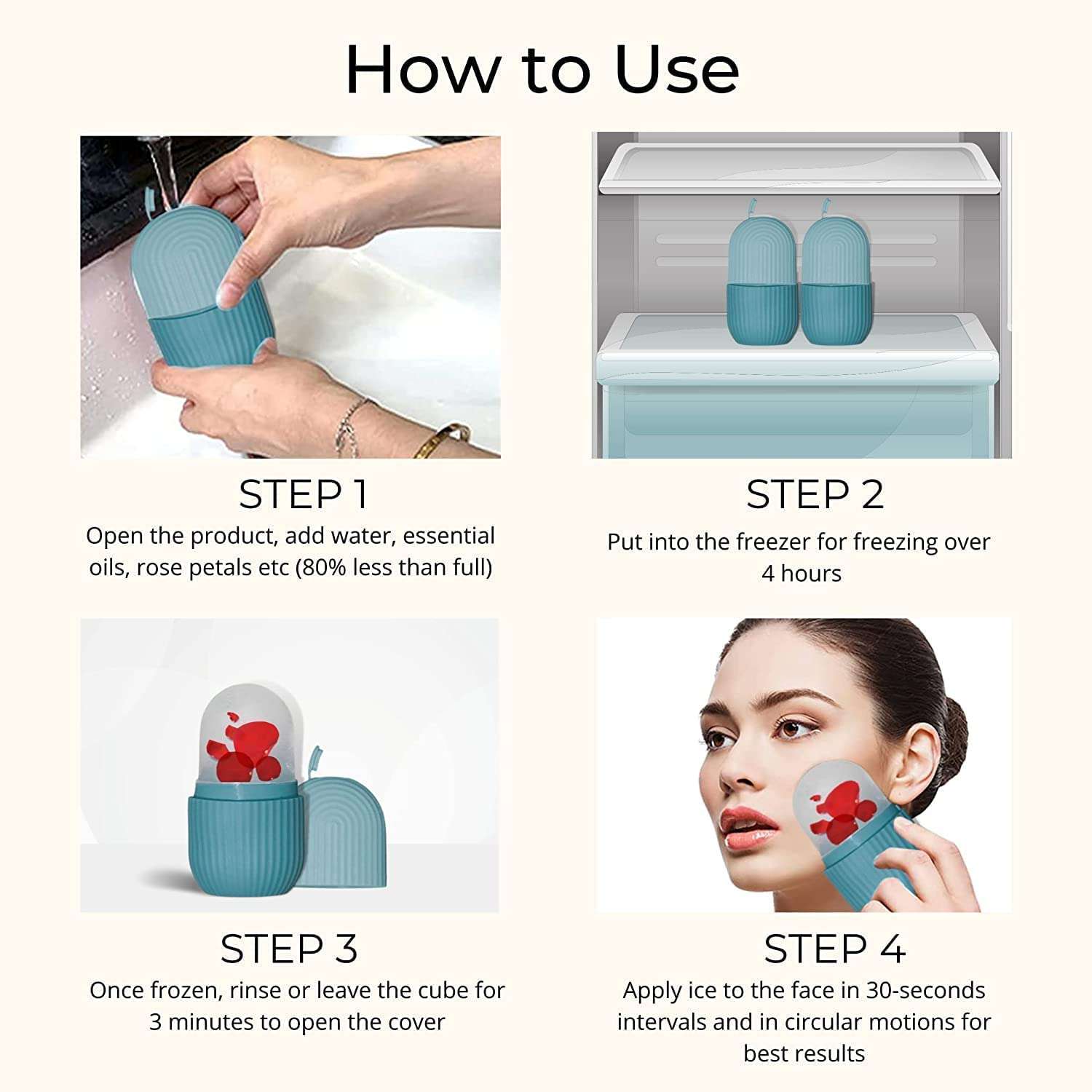 How to Use

STEP 1
Open the product, add water, essential oils, rose petals etc (80% less than full)

STEP 2
Put into the freezer for freezing over 4 hours

STEP 3
Once frozen, rinse or leave the cube for 3 minutes to open the cover

STEP 4
Apply ice to the face in 30-seconds intervals and in circular motions for best results