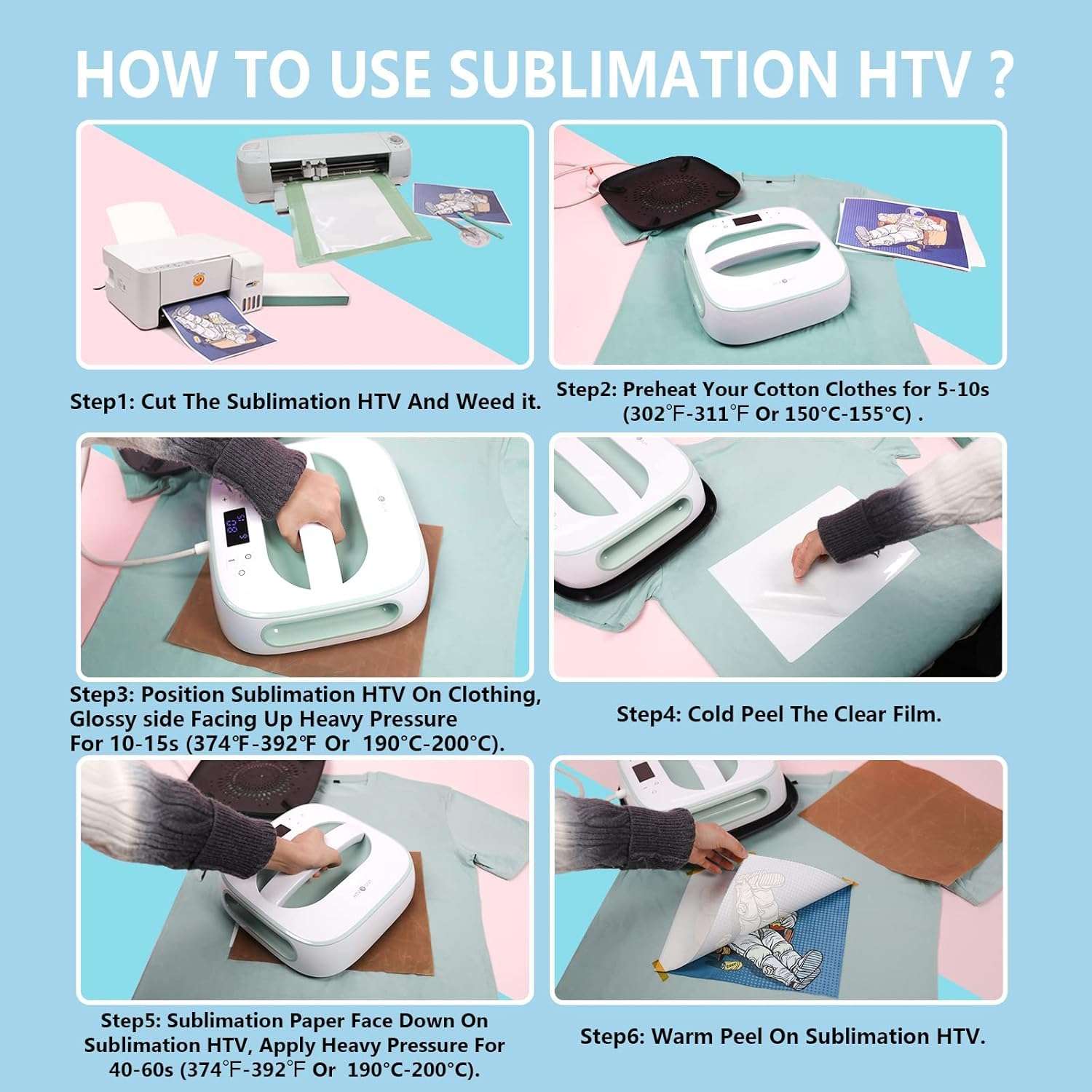 HOW TO USE SUBLIMATION HTV ?

Step1: Cut The Sublimation HTV And Weed it.

Step2: Preheat Your Cotton Clothes for 5-10s (302℉-311℉ Or 150°C-155°C) .

Step3: Position Sublimation HTV On Clothing, Glossy side Facing Up Heavy Pressure For 10-15s (374℉-392℉ Or 190°C-200°C).

Step4: Cold Peel The Clear Film.

Step5: Sublimation Paper Face Down On Sublimation HTV, Apply Heavy Pressure For 40-60s (374℉-392℉ Or 190°C-200°C).

Step6: Warm Peel On Sublimation HTV.