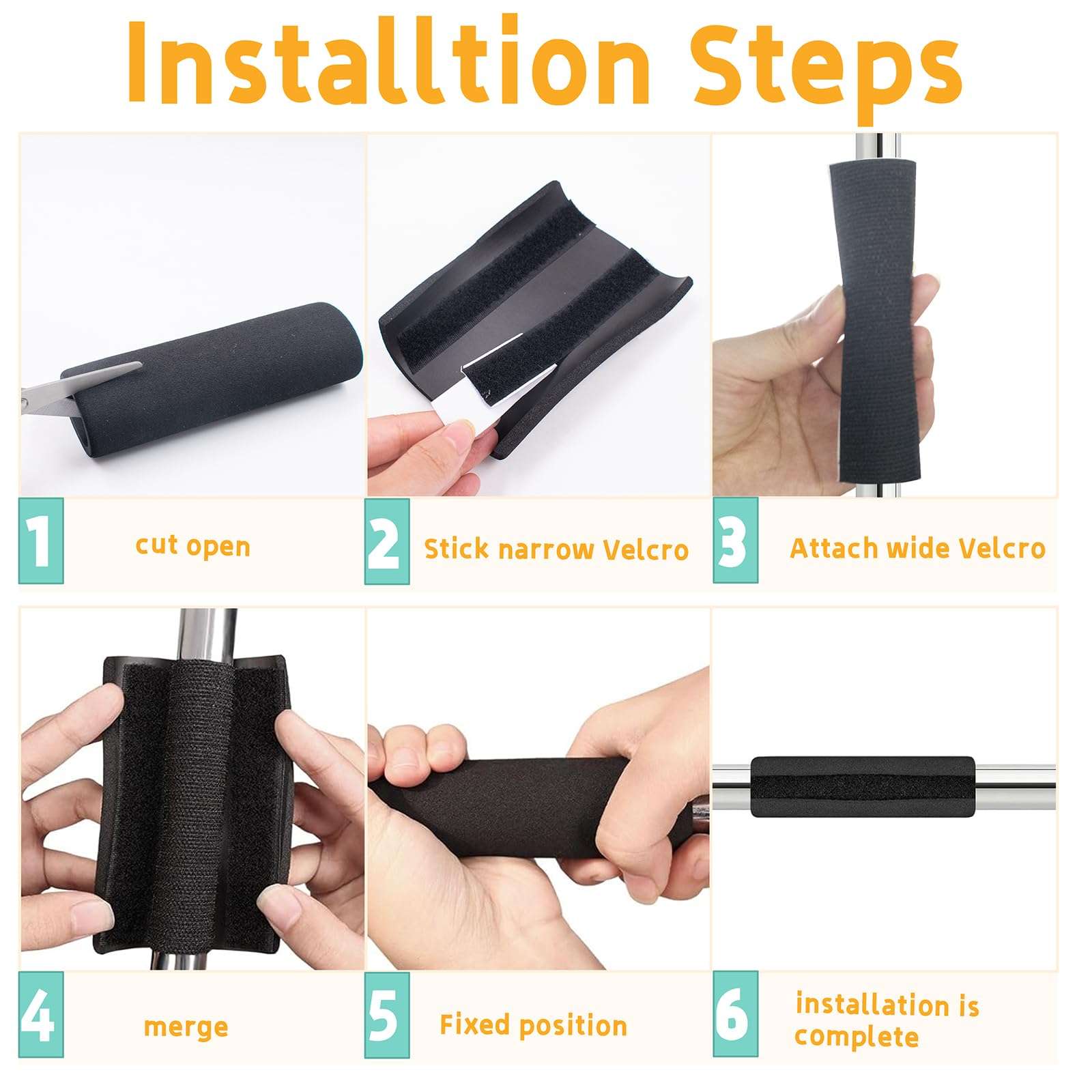 Installtion Steps

1 cut open

2 Stick narrow Velcro

3 Attach wide Velcro

4 merge

5 Fixed position

6 installation is complete