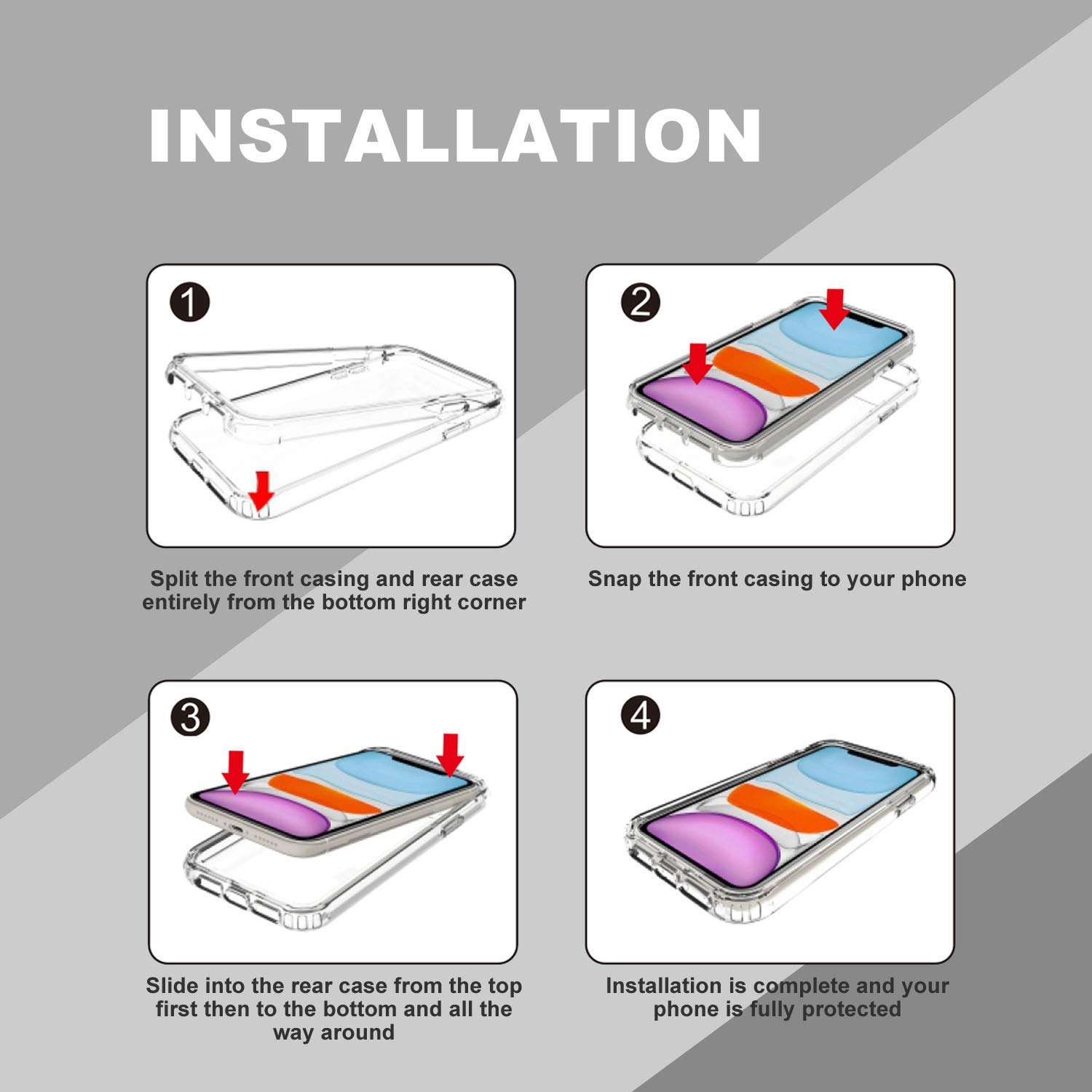 INSTALLATION

1

Split the front casing and rear case entirely from the bottom right corner

2

Snap the front casing to your phone

3

Slide into the rear case from the top first then to the bottom and all the way around

4

Installation is complete and your phone is fully protected