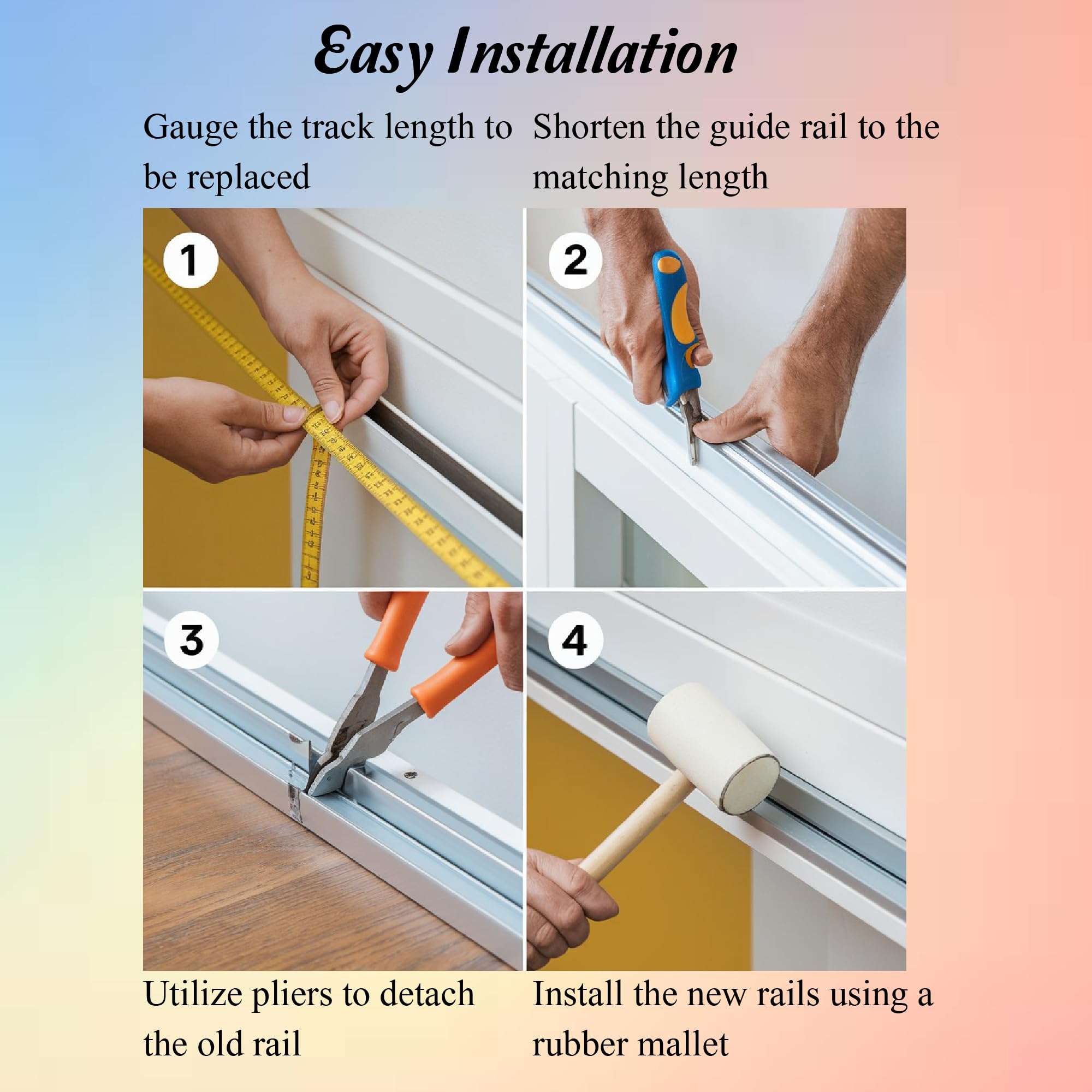 Easy Installation

Gauge the track length to be replaced

Shorten the guide rail to the matching length

1

2

3

4

Utilize pliers to detach the old rail

Install the new rails using a rubber mallet