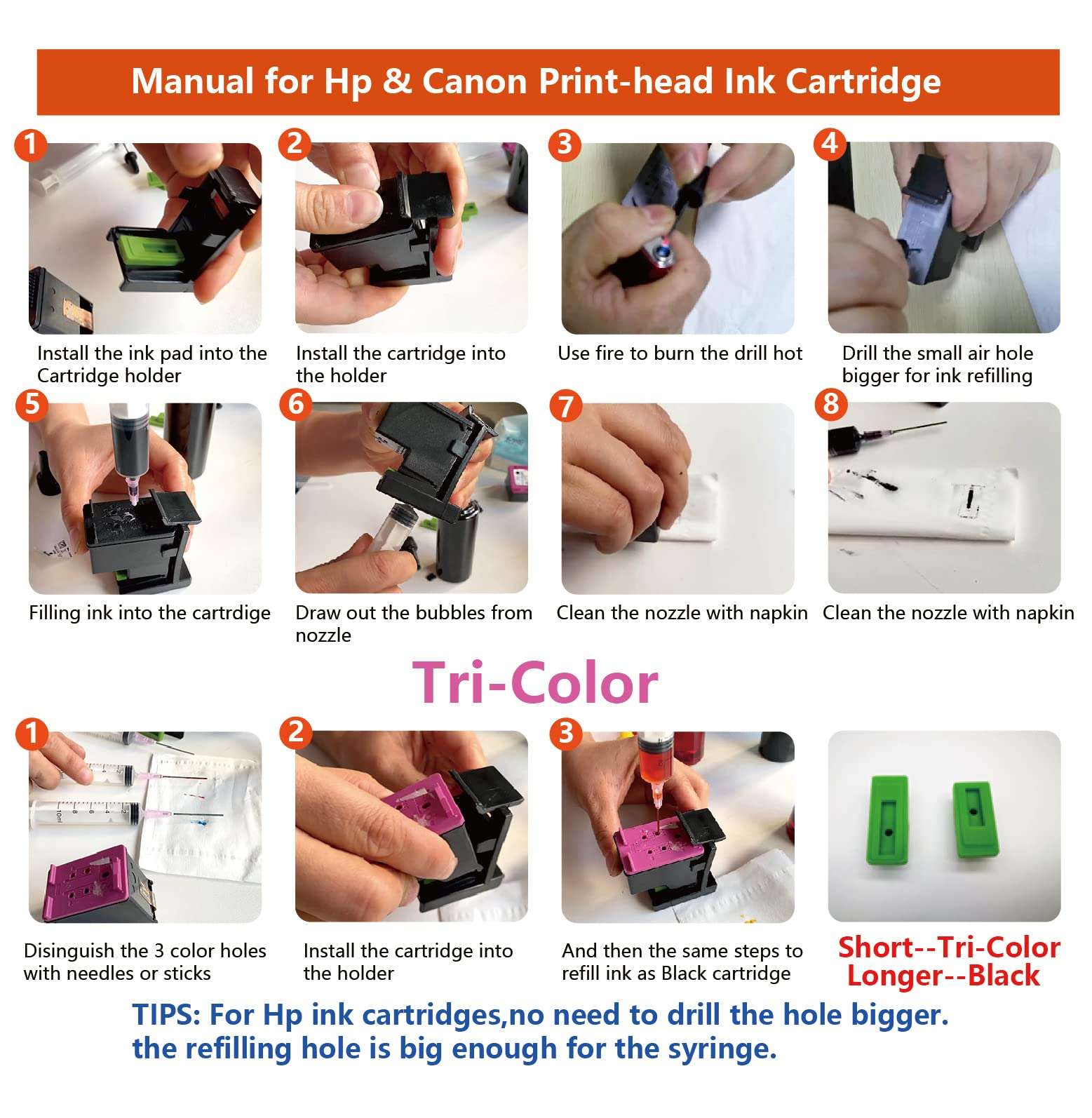 Manual for Hp & Canon Print-head Ink Cartridge

1
Install the ink pad into the Cartridge holder

2
Install the cartridge into the holder

3
Use fire to burn the drill hot

4
Drill the small air hole bigger for ink refilling

5
Filling ink into the cartrdige

6
Draw out the bubbles from nozzle

7
Clean the nozzle with napkin

8
Clean the nozzle with napkin

Tri-Color

1
Disinguish the 3 color holes with needles or sticks

2
Install the cartridge into the holder

3
And then the same steps to refill ink as Black cartridge

Short--Tri-Color
Longer--Black

TIPS: For Hp ink cartridges,no need to drill the hole bigger. the refilling hole is big enough for the syringe.