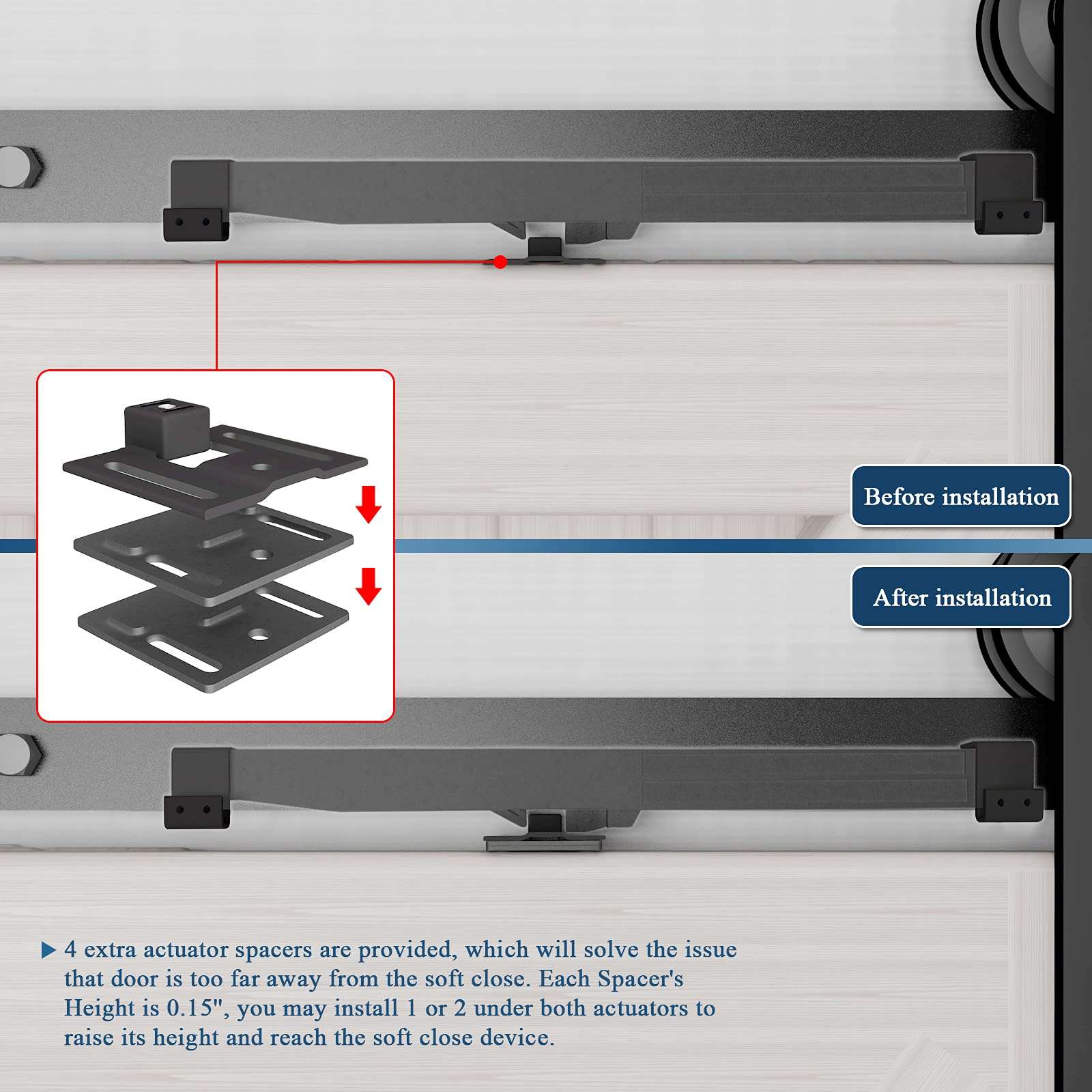 Before installation

After installation

▶ 4 extra actuator spacers are provided, which will solve the issue that door is too far away from the soft close. Each Spacer's Height is 0.15", you may install 1 or 2 under both actuators to raise its height and reach the soft close device.