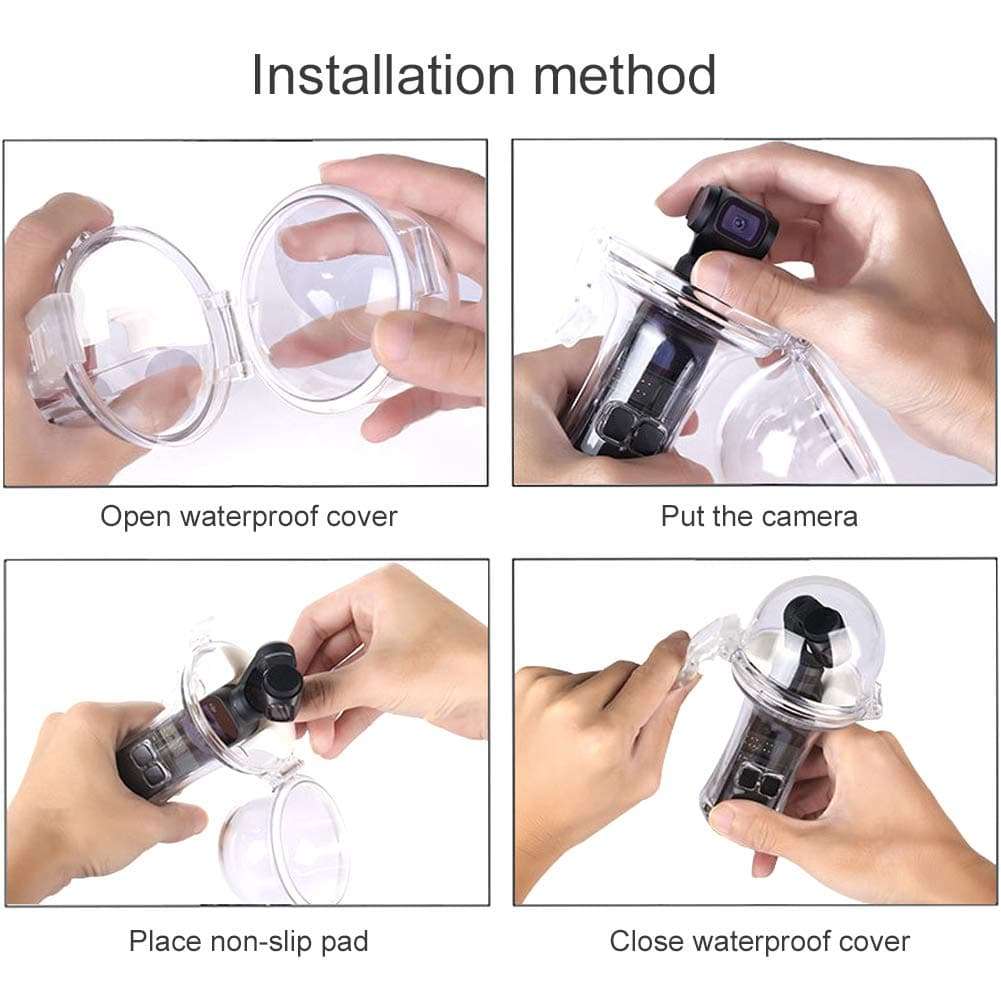 Installation method

Open waterproof cover

Put the camera

Place non-slip pad

Close waterproof cover