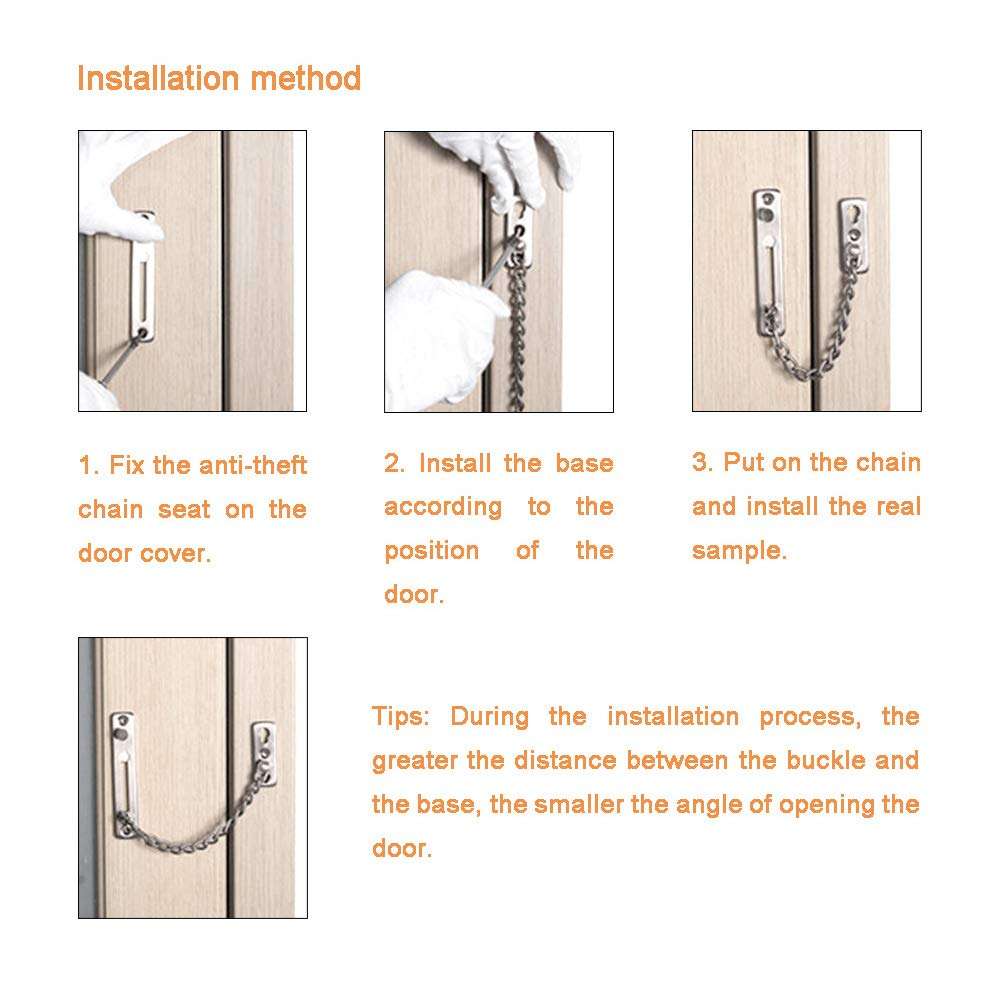 Installation method

1. Fix the anti-theft chain seat on the door cover.

2. Install the base according to the position of the door.

3. Put on the chain and install the real sample.

Tips: During the installation process, the greater the distance between the buckle and the base, the smaller the angle of opening the door.