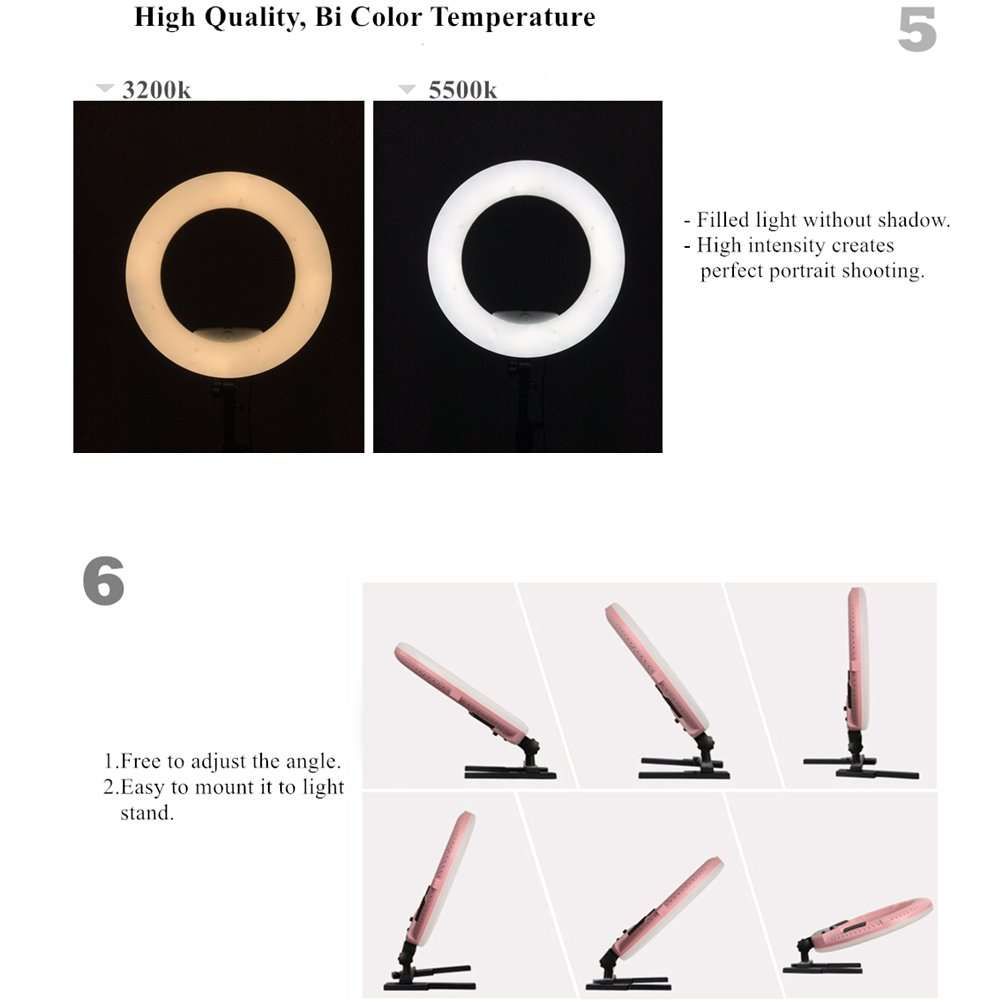 High Quality, Bi Color Temperature

5

3200k

5500k

- Filled light without shadow.
- High intensity creates perfect portrait shooting.

6

1.Free to adjust the angle.
2.Easy to mount it to light stand.