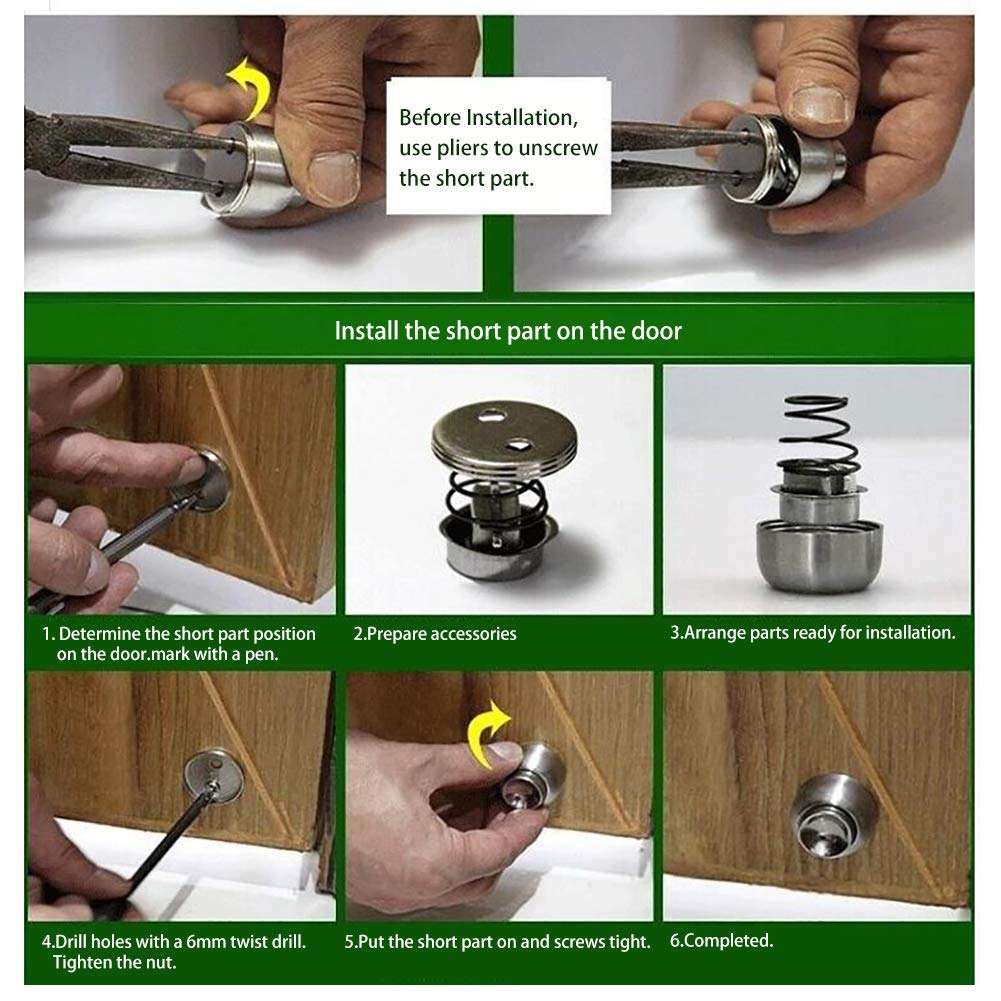 Before Installation, use pliers to unscrew the short part.

Install the short part on the door

1. Determine the short part position on the door.mark with a pen.

2.Prepare accessories

3.Arrange parts ready for installation.

4.Drill holes with a 6mm twist drill. Tighten the nut.

5.Put the short part on and screws tight.

6.Completed.