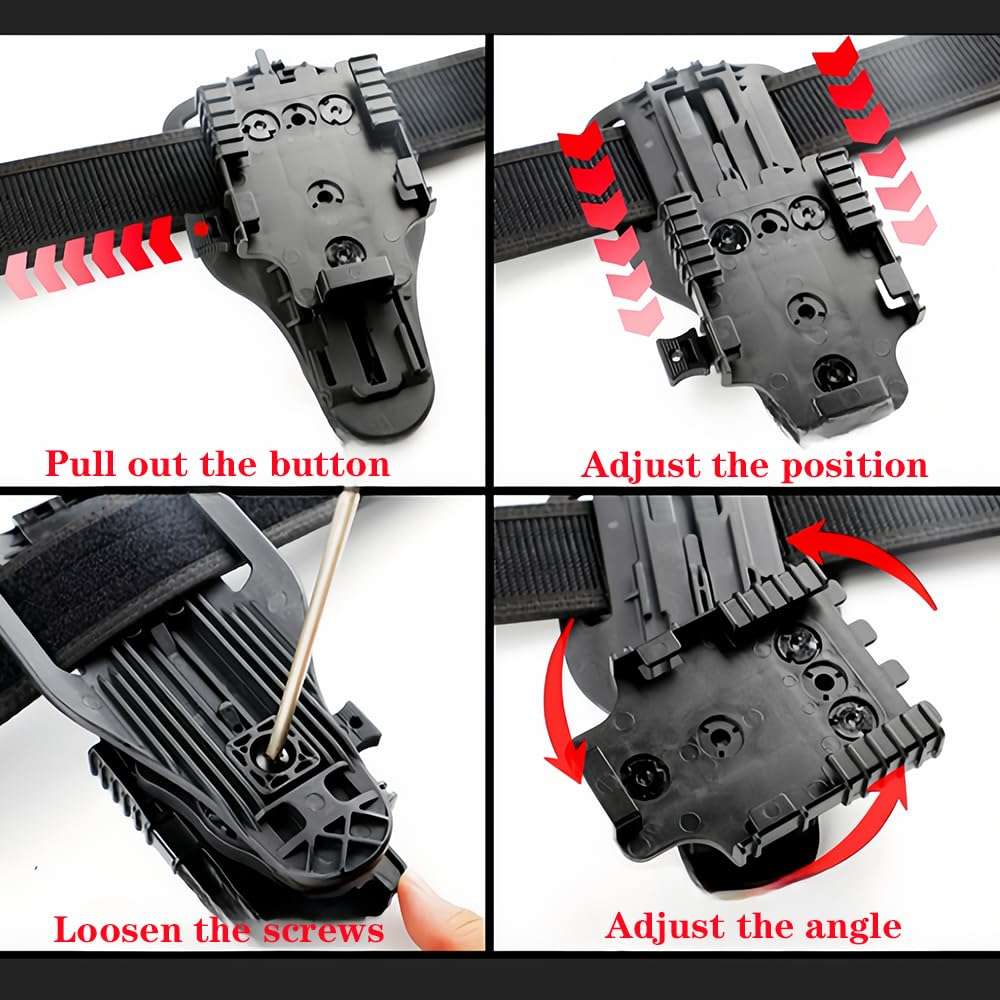 Pull out the button

Adjust the position

Loosen the screws

Adjust the angle