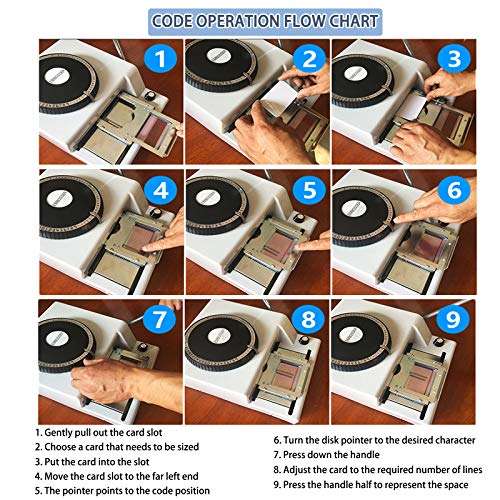 CODE OPERATION FLOW CHART

1

2

3

4

5

6

7

8

9

1. Gently pull out the card slot
2. Choose a card that needs to be sized
3. Put the card into the slot
4. Move the card slot to the far left end
5. The pointer points to the code position

6. Turn the disk pointer to the desired character
7. Press down the handle
8. Adjust the card to the required number of lines
9. Press the handle half to represent the space