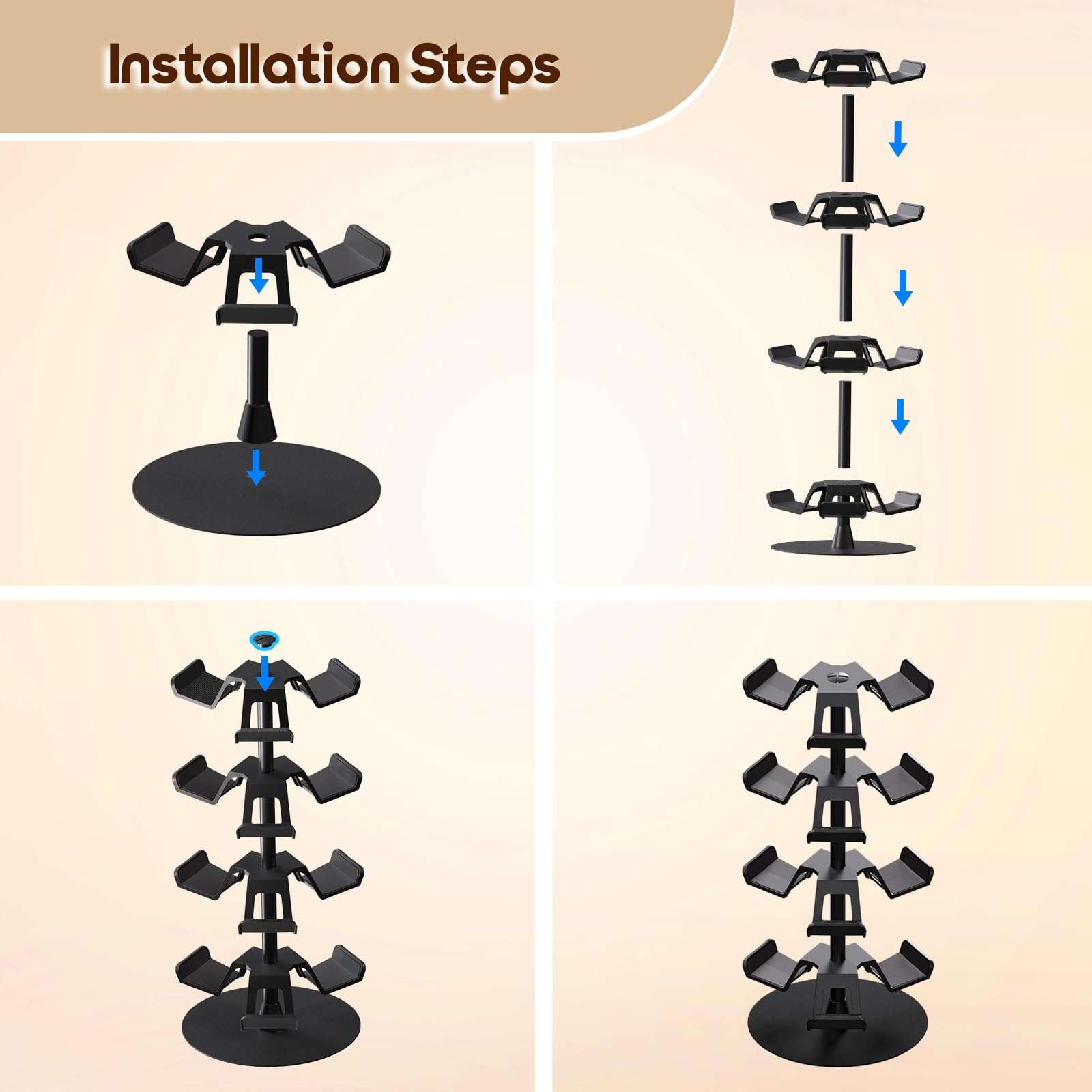 Installation Steps