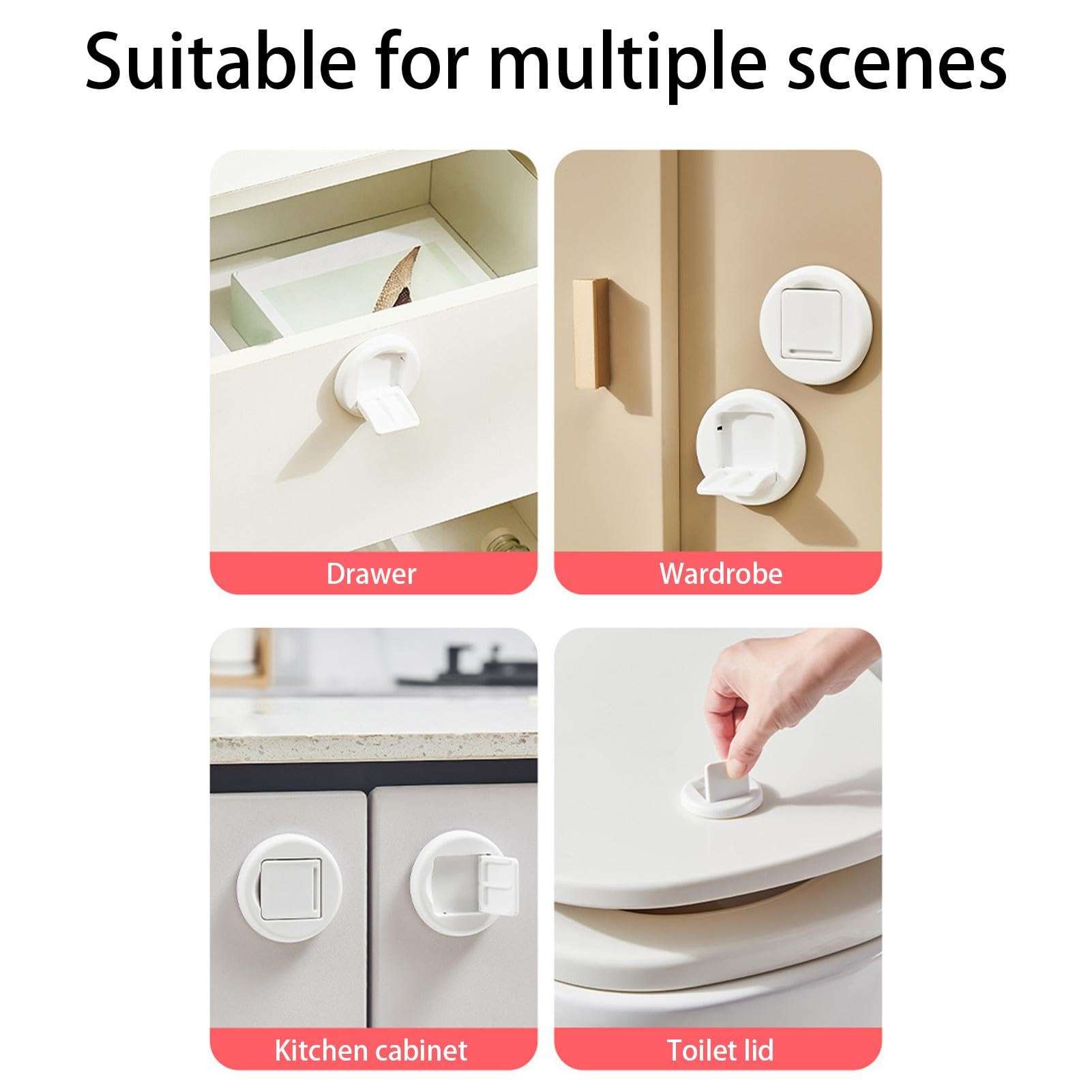 Suitable for multiple scenes

Drawer

Wardrobe

Kitchen cabinet

Toilet lid