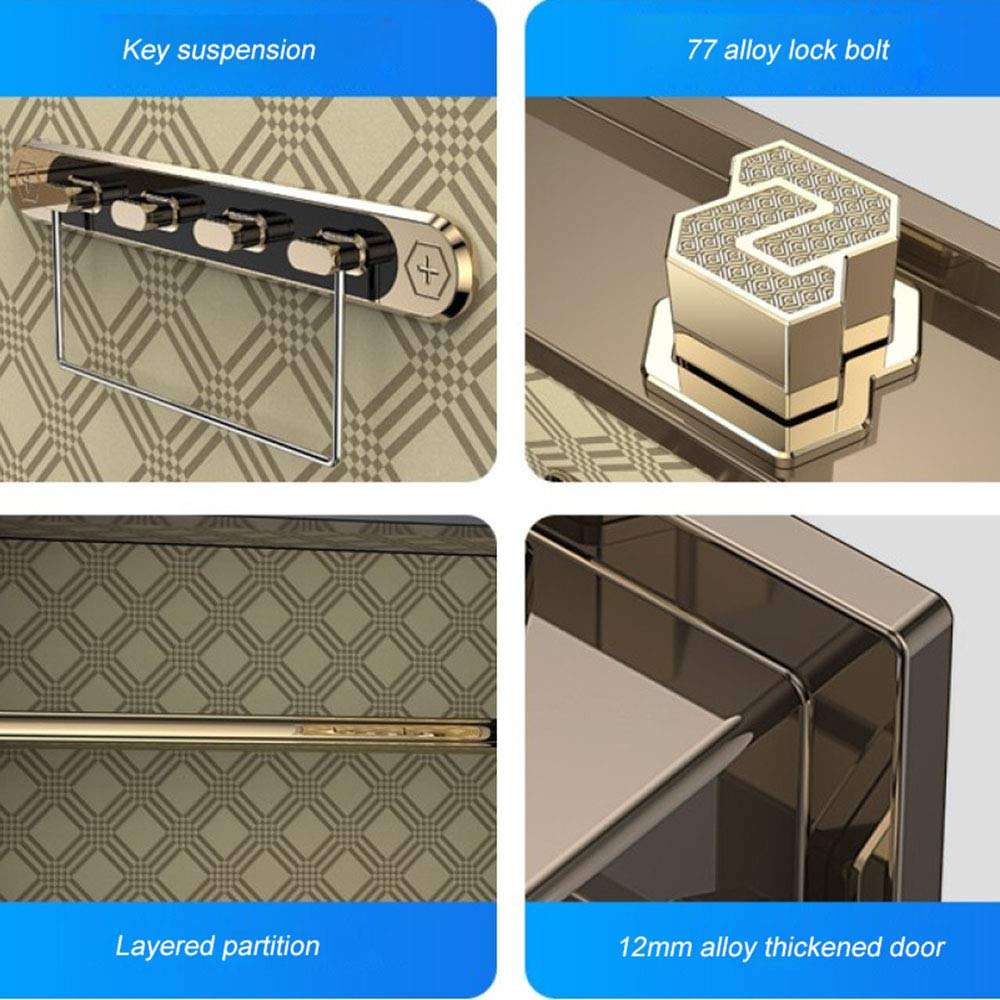 Key suspension

77 alloy lock bolt

Layered partition

12mm alloy thickened door