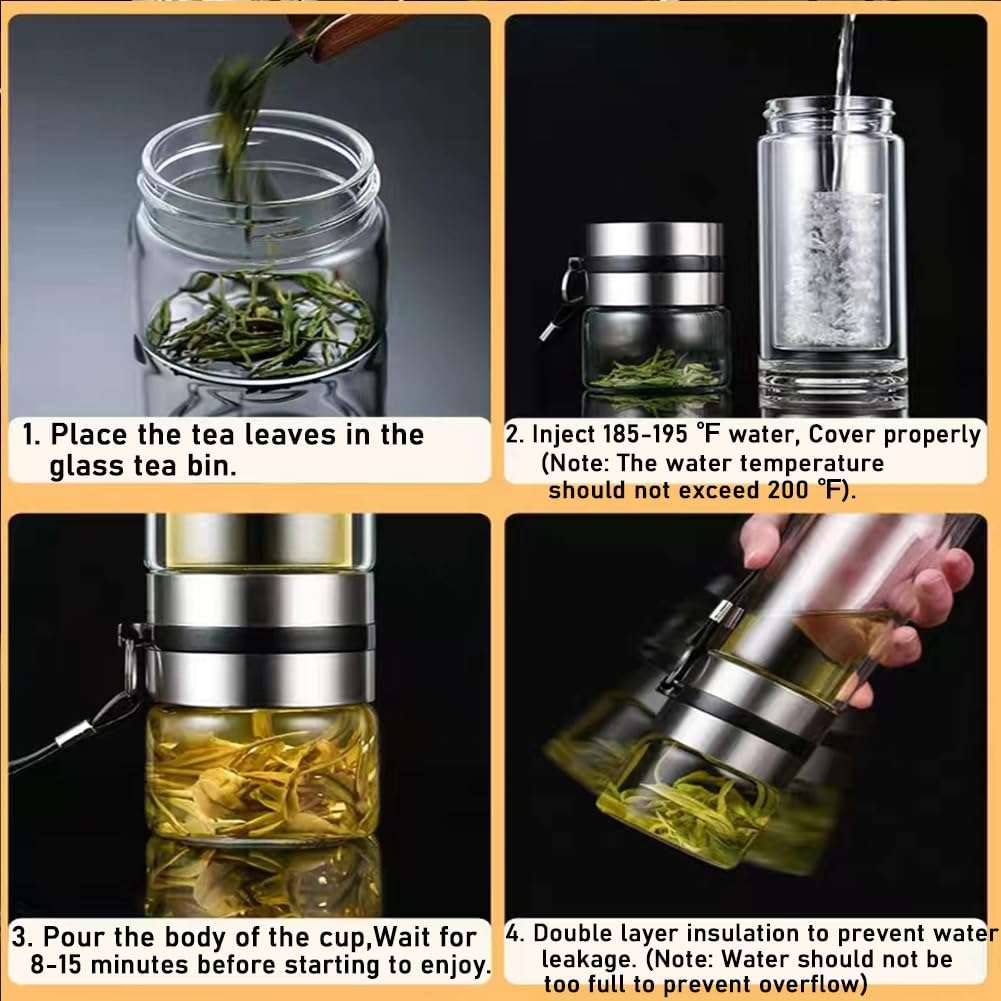 1. Place the tea leaves in the glass tea bin.

2. Inject 185-195 °F water, Cover properly (Note: The water temperature should not exceed 200 °F).

3. Pour the body of the cup,Wait for 8-15 minutes before starting to enjoy.

4. Double layer insulation to prevent water leakage. (Note: Water should not be too full to prevent overflow)