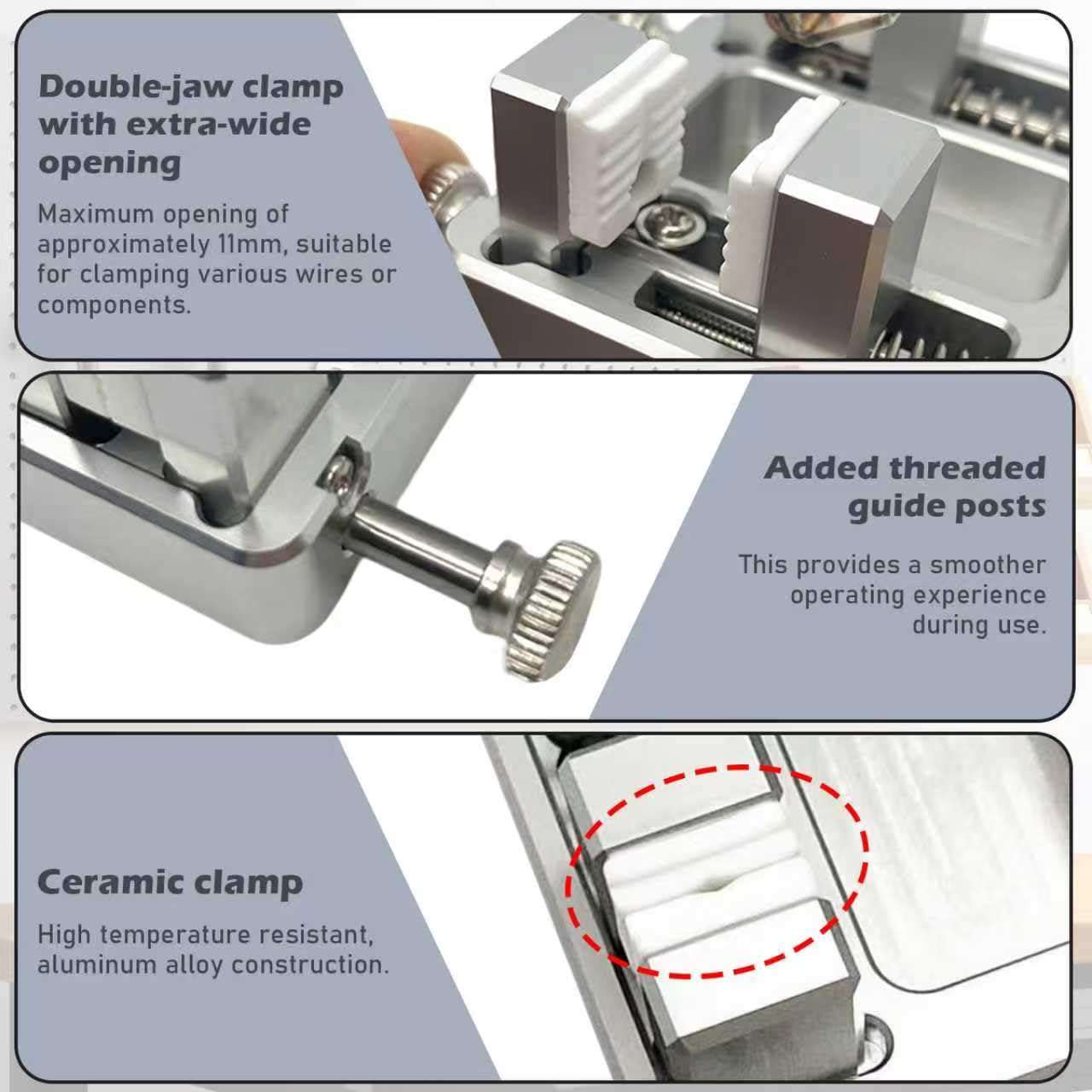 Double-jaw clamp with extra-wide opening

Maximum opening of approximately 11mm, suitable for clamping various wires or components.

Added threaded guide posts

This provides a smoother operating experience during use.

Ceramic clamp

High temperature resistant, aluminum alloy construction.