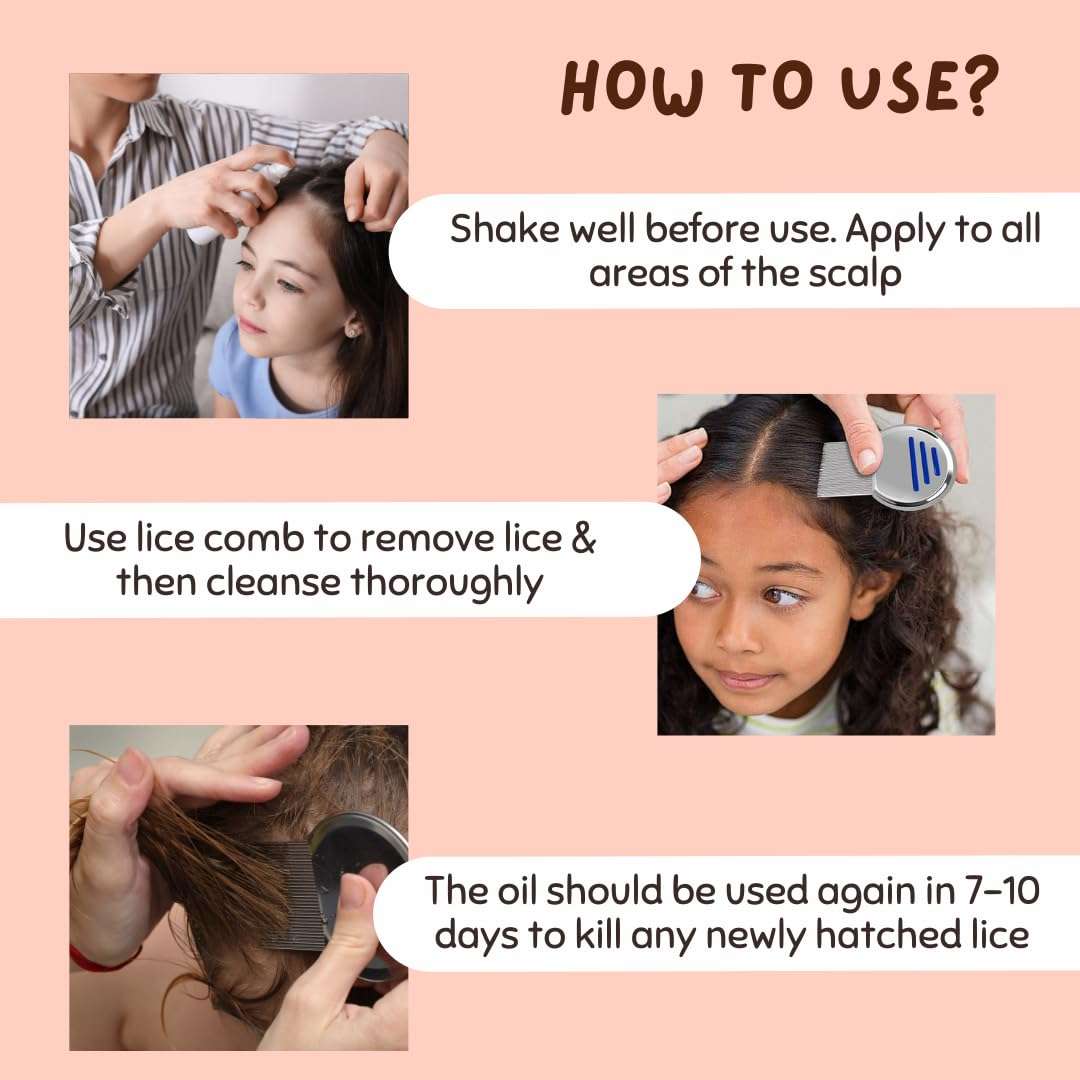 HOW TO USE?

Shake well before use. Apply to all areas of the scalp

Use lice comb to remove lice & then cleanse thoroughly

The oil should be used again in 7-10 days to kill any newly hatched lice