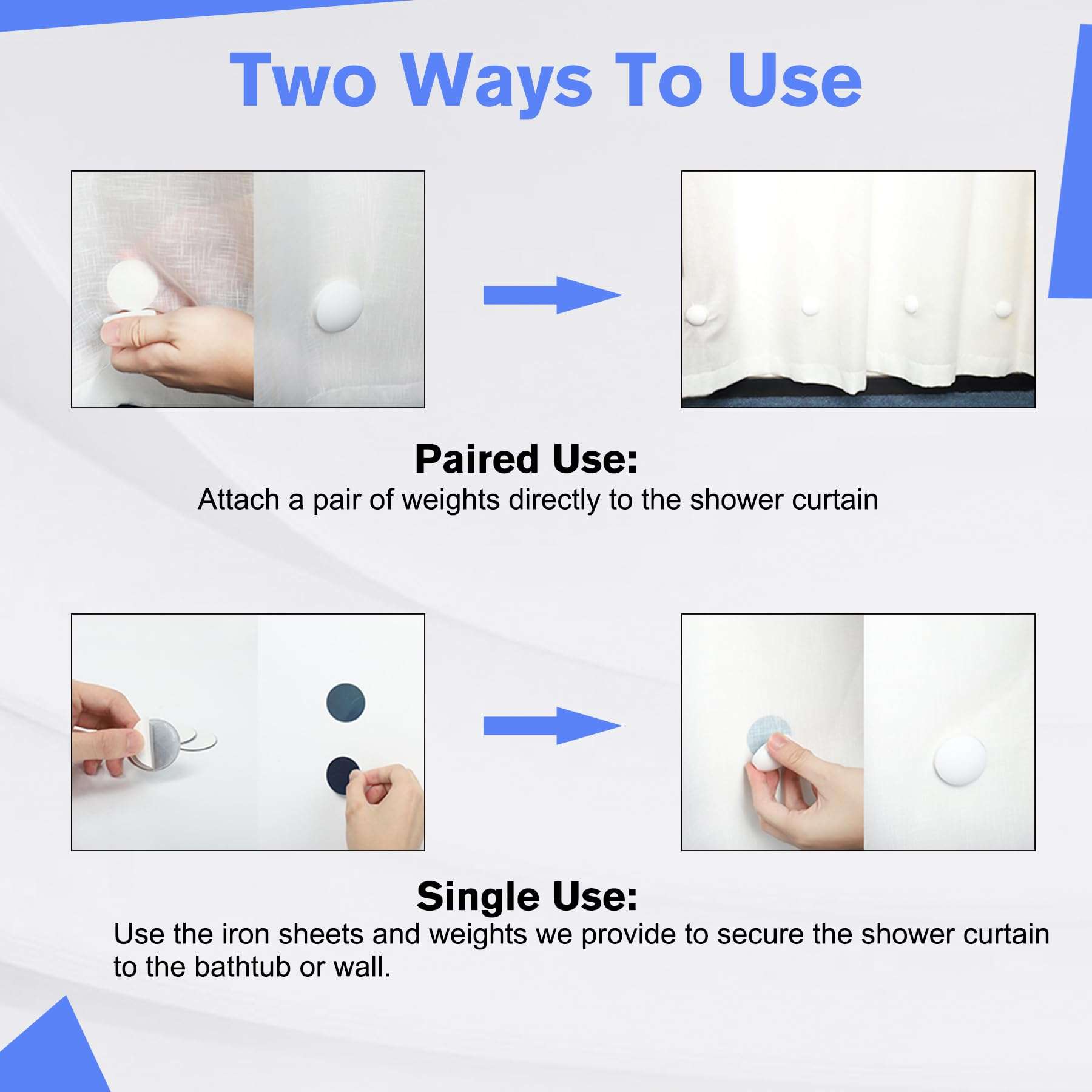 Two Ways To Use

Paired Use:
Attach a pair of weights directly to the shower curtain

Single Use:
Use the iron sheets and weights we provide to secure the shower curtain to the bathtub or wall.