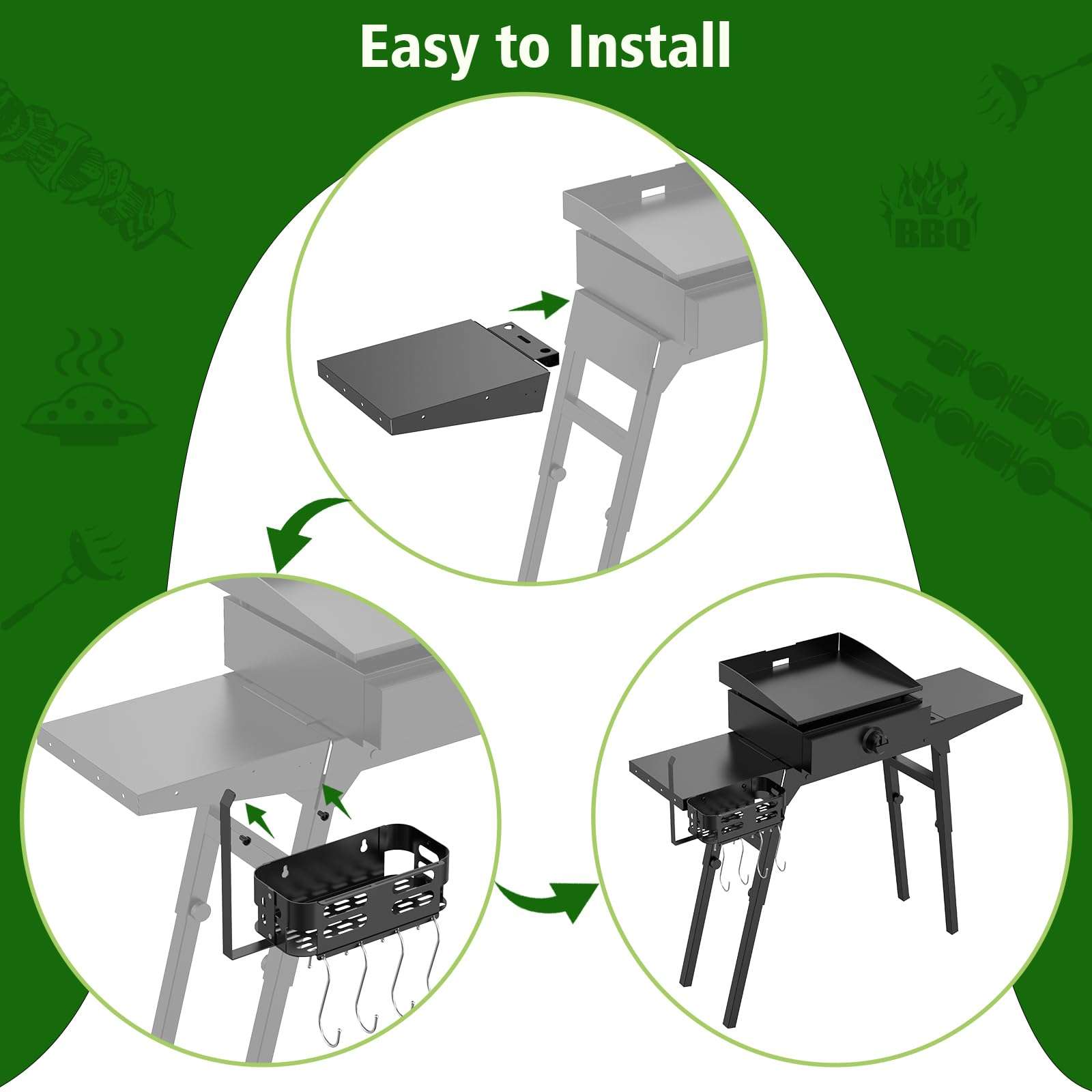 Easy to Install

BBQ