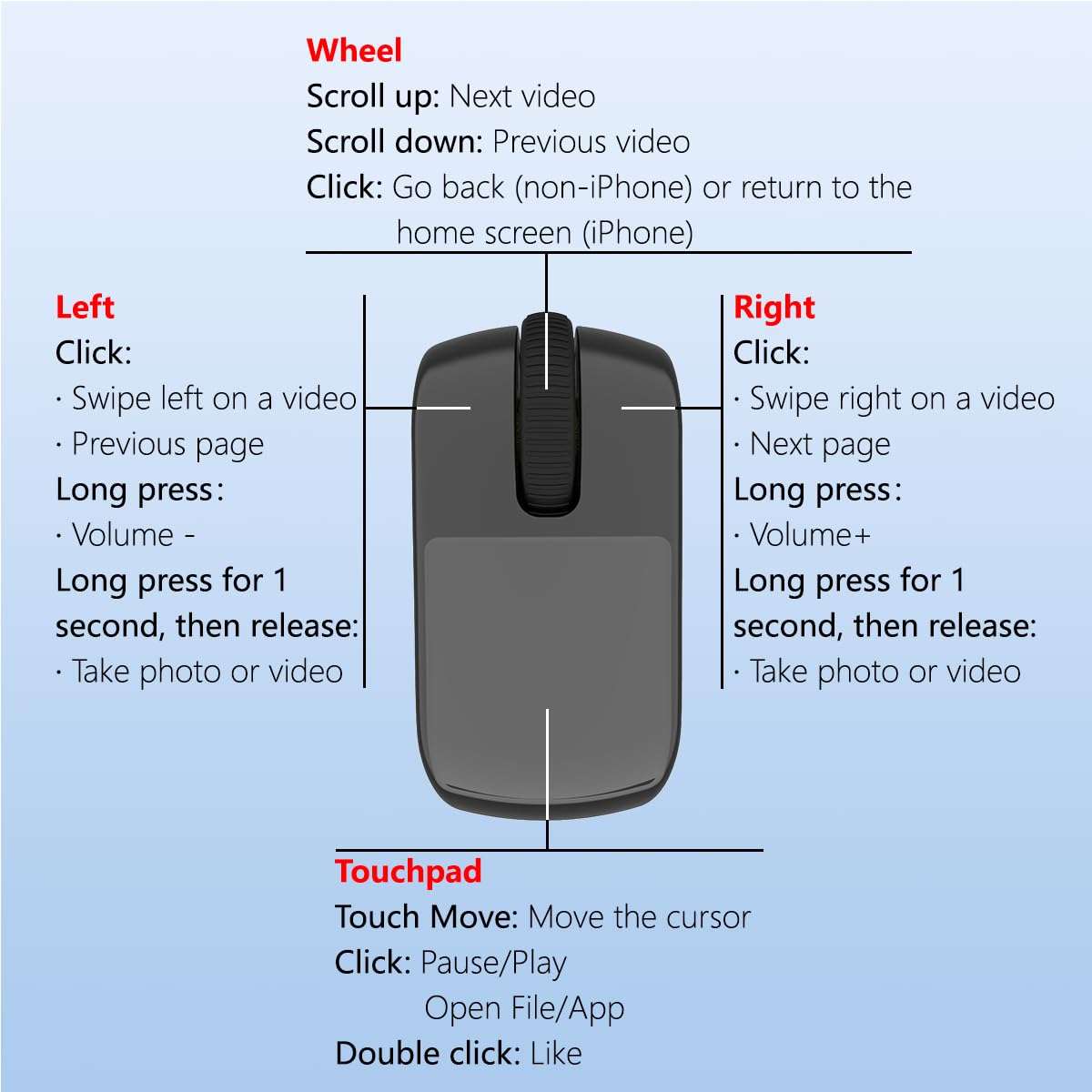 Wheel
Scroll up: Next video
Scroll down: Previous video
Click: Go back (non-iPhone) or return to the home screen (iPhone)

Left
Click:
· Swipe left on a video
· Previous page
Long press:
· Volume -
Long press for 1 second, then release:
· Take photo or video

Right
Click:
· Swipe right on a video
· Next page
Long press:
· Volume+
Long press for 1 second, then release:
· Take photo or video

Touchpad
Touch Move: Move the cursor
Click: Pause/Play
Open File/App
Double click: Like