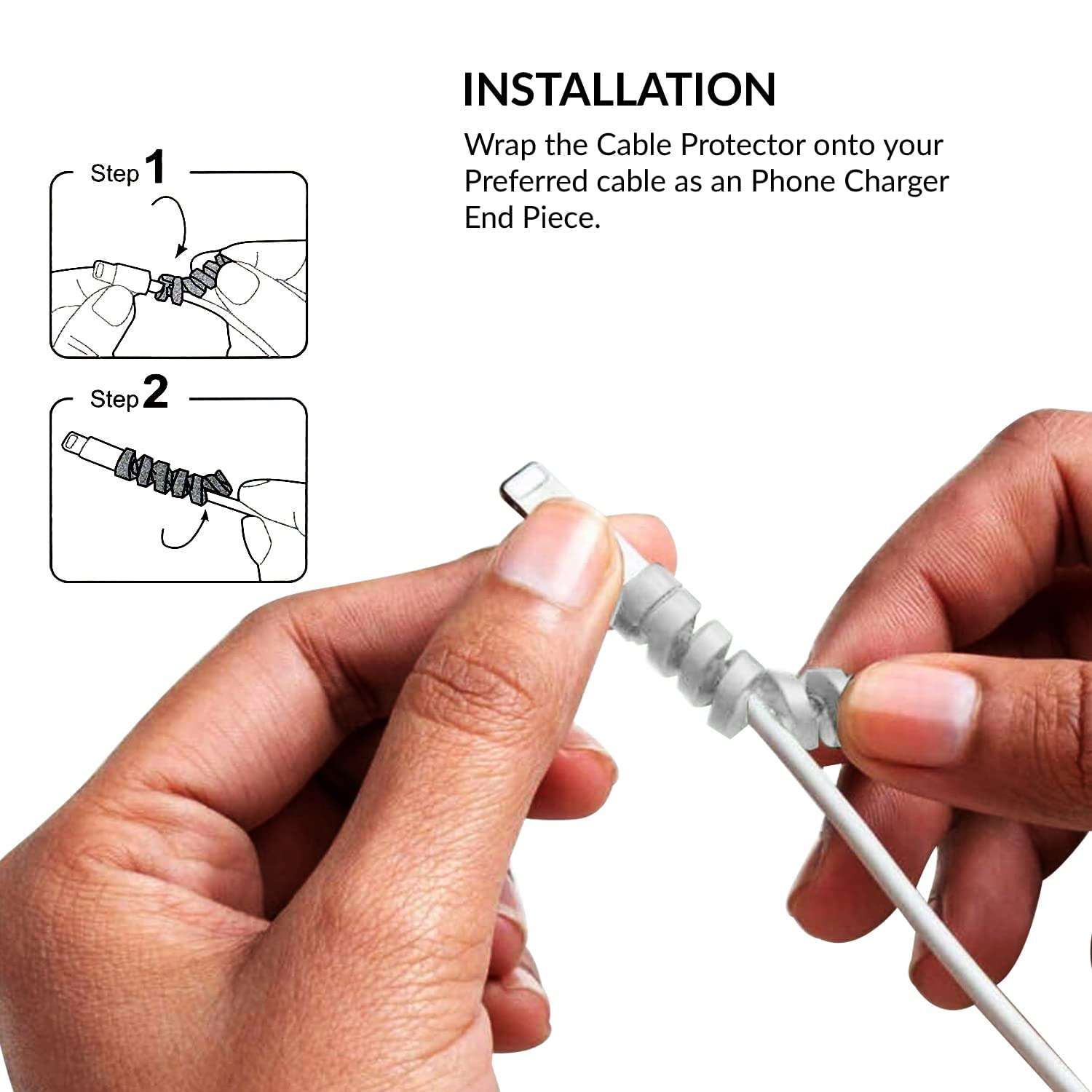 INSTALLATION

Wrap the Cable Protector onto your Preferred cable as an Phone Charger End Piece.

Step 1

Step 2