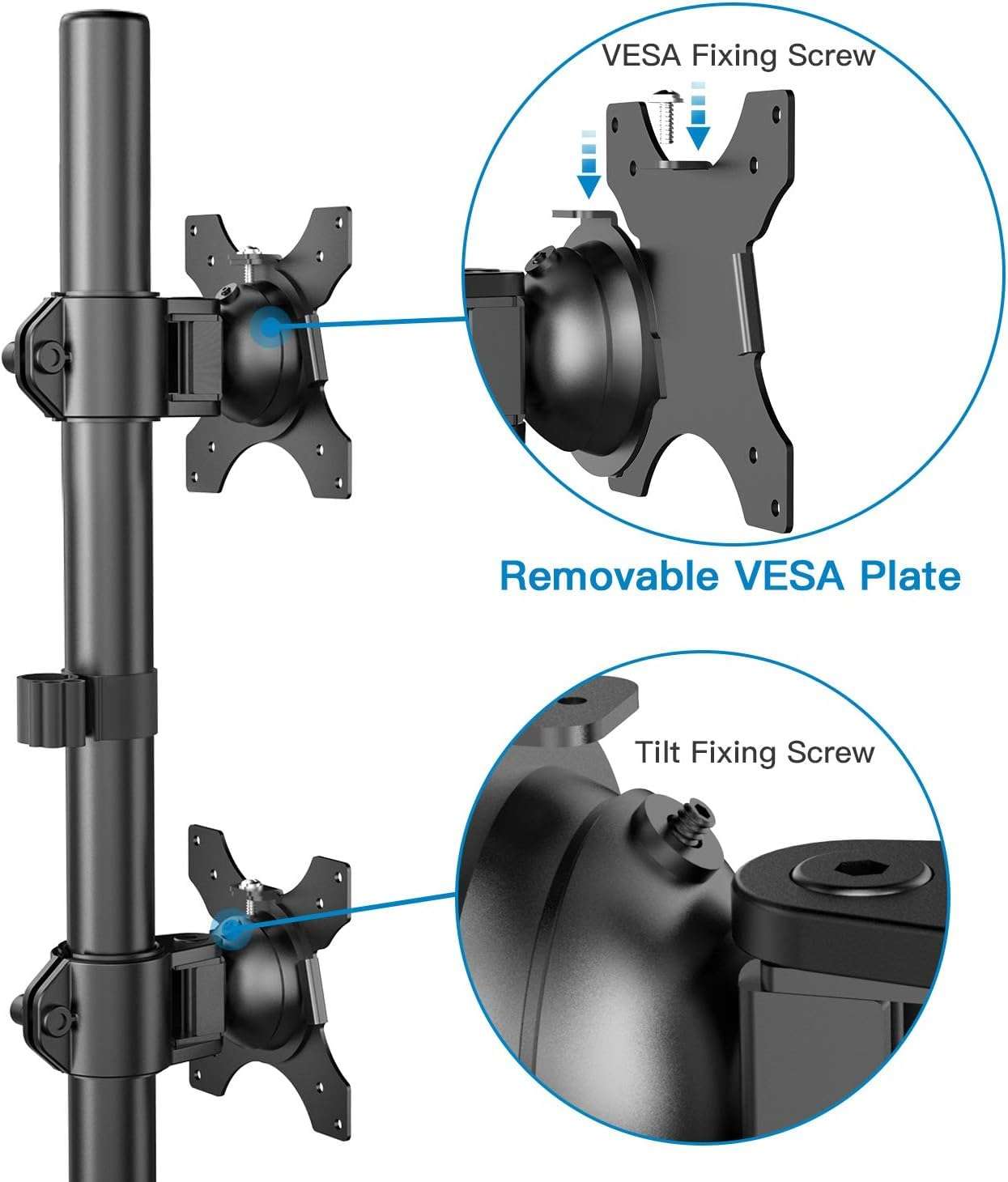 VESA Fixing Screw

Removable VESA Plate

Tilt Fixing Screw