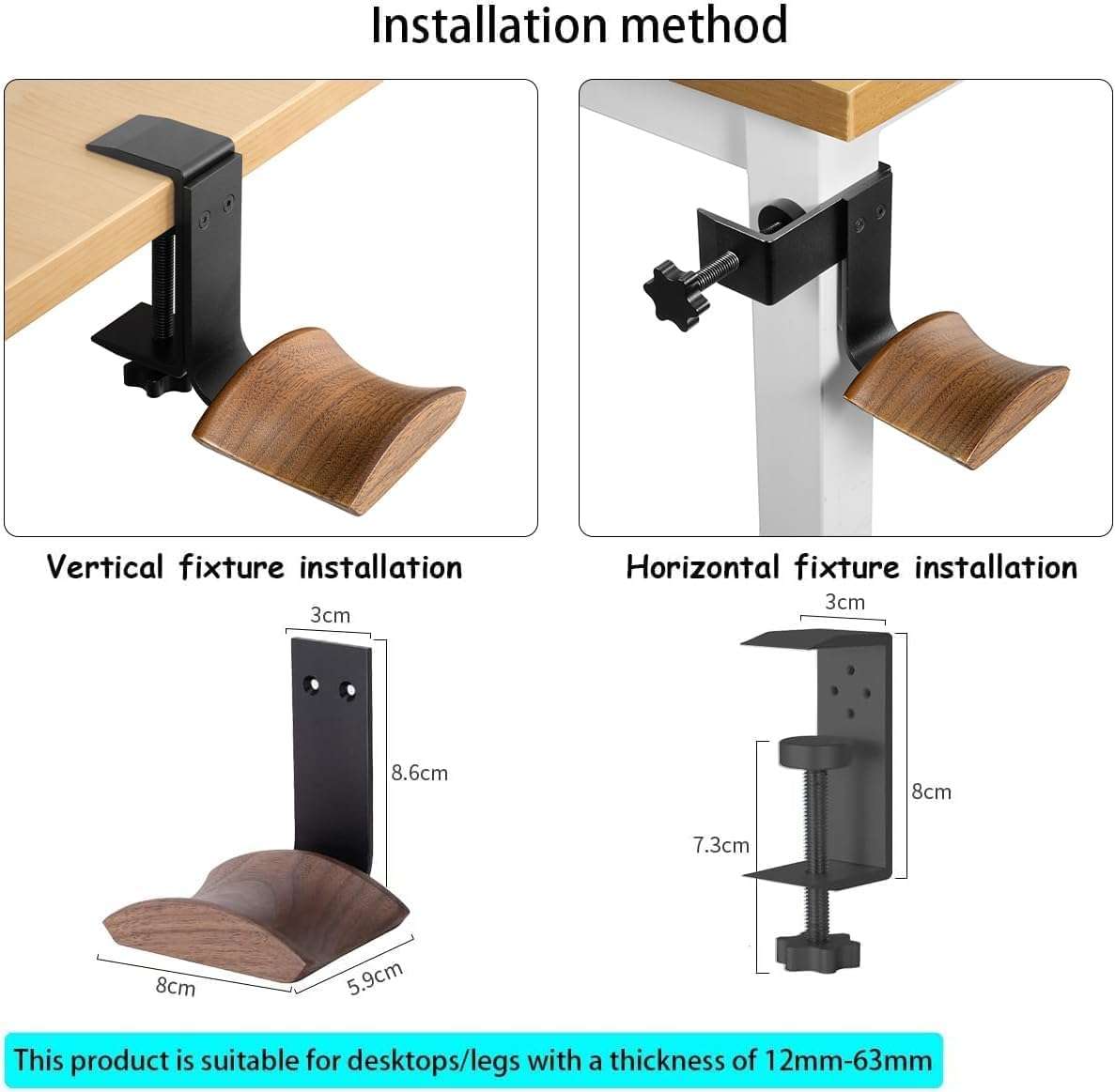 Installation method

Vertical fixture installation

Horizontal fixture installation

3cm

8.6cm

8cm

5.9cm

3cm

8cm

7.3cm

This product is suitable for desktops/legs with a thickness of 12mm-63mm