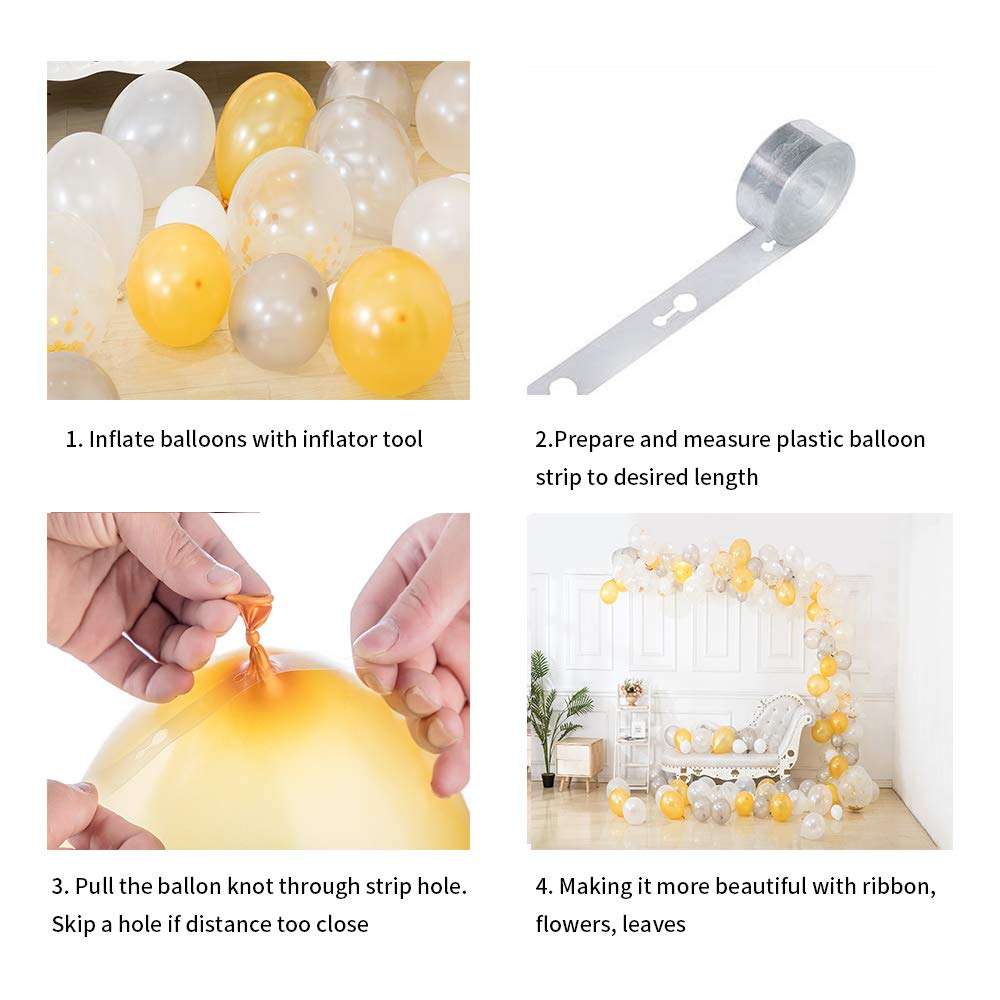 1. Inflate balloons with inflator tool

2.Prepare and measure plastic balloon strip to desired length

3. Pull the ballon knot through strip hole. Skip a hole if distance too close

4. Making it more beautiful with ribbon, flowers, leaves