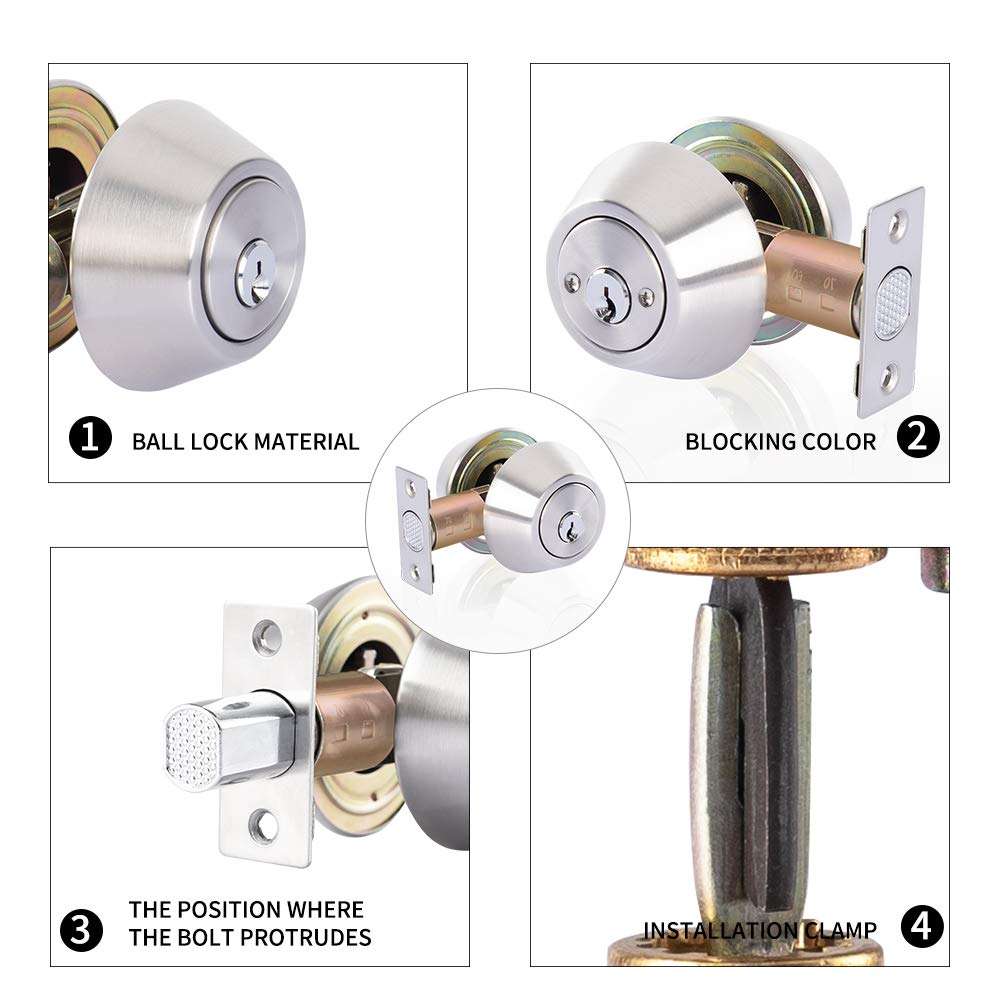 1 BALL LOCK MATERIAL

BLOCKING COLOR 2

3 THE POSITION WHERE THE BOLT PROTRUDES

INSTALLATION CLAMP 4