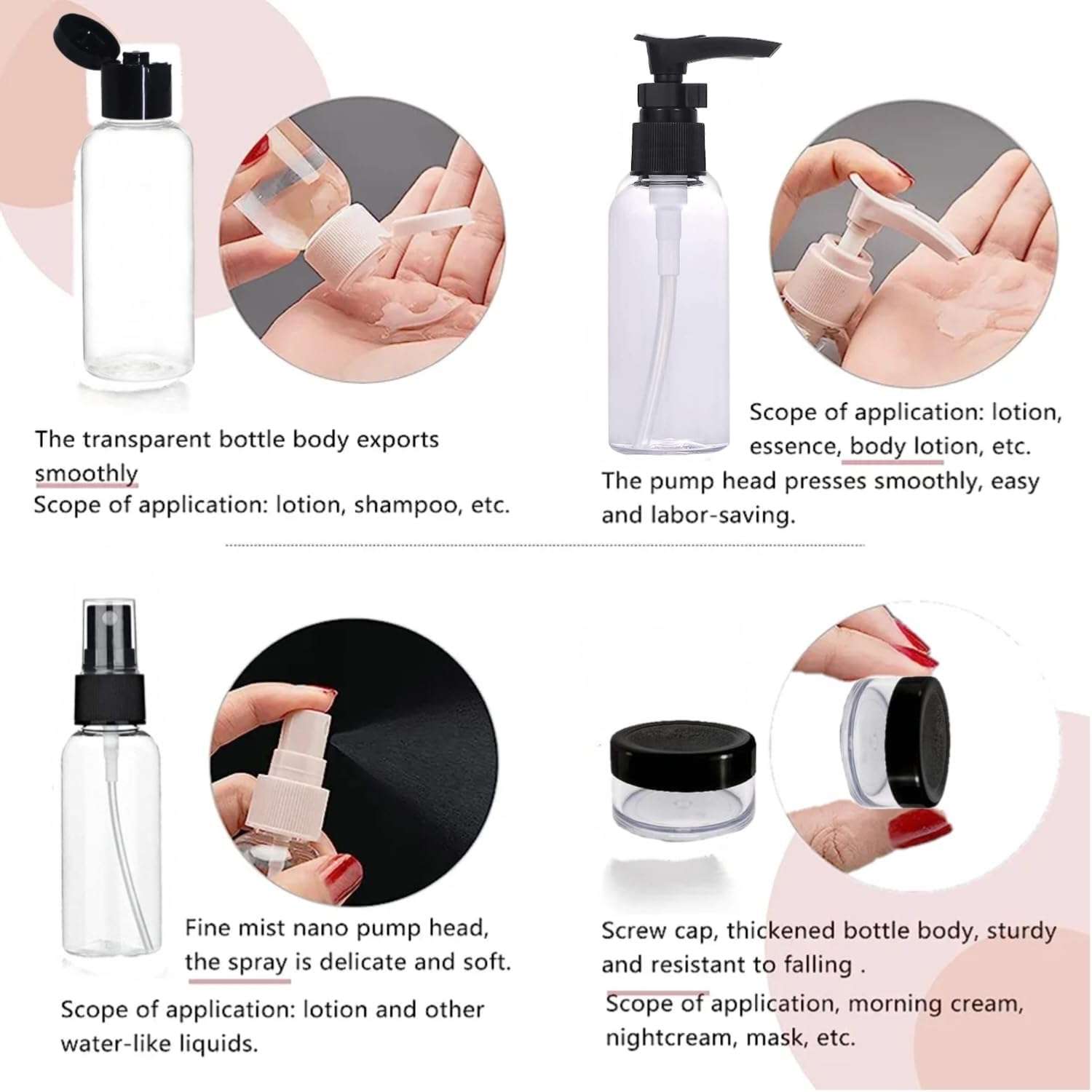 The transparent bottle body exports smoothly
Scope of application: lotion, shampoo, etc.

Scope of application: lotion, essence, body lotion, etc.
The pump head presses smoothly, easy and labor-saving.

Fine mist nano pump head, the spray is delicate and soft.
Scope of application: lotion and other water-like liquids.

Screw cap, thickened bottle body, sturdy and resistant to falling .
Scope of application, morning cream, nightcream, mask, etc.