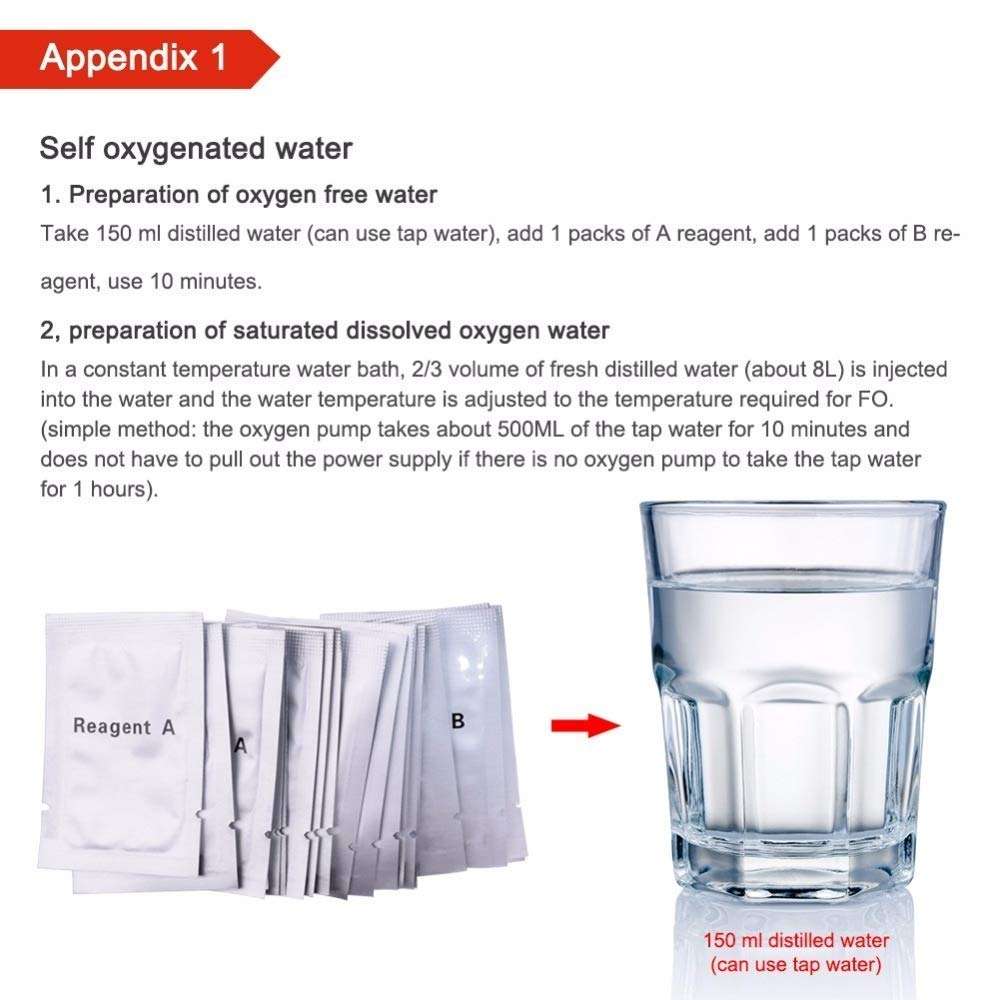 Appendix 1

Self oxygenated water

1. Preparation of oxygen free water

Take 150 ml distilled water (can use tap water), add 1 packs of A reagent, add 1 packs of B reagent, use 10 minutes.

2, preparation of saturated dissolved oxygen water

In a constant temperature water bath, 2/3 volume of fresh distilled water (about 8L) is injected into the water and the water temperature is adjusted to the temperature required for FO. (simple method: the oxygen pump takes about 500ML of the tap water for 10 minutes and does not have to pull out the power supply if there is no oxygen pump to take the tap water for 1 hours).

Reagent A

A

B

150 ml distilled water
(can use tap water)