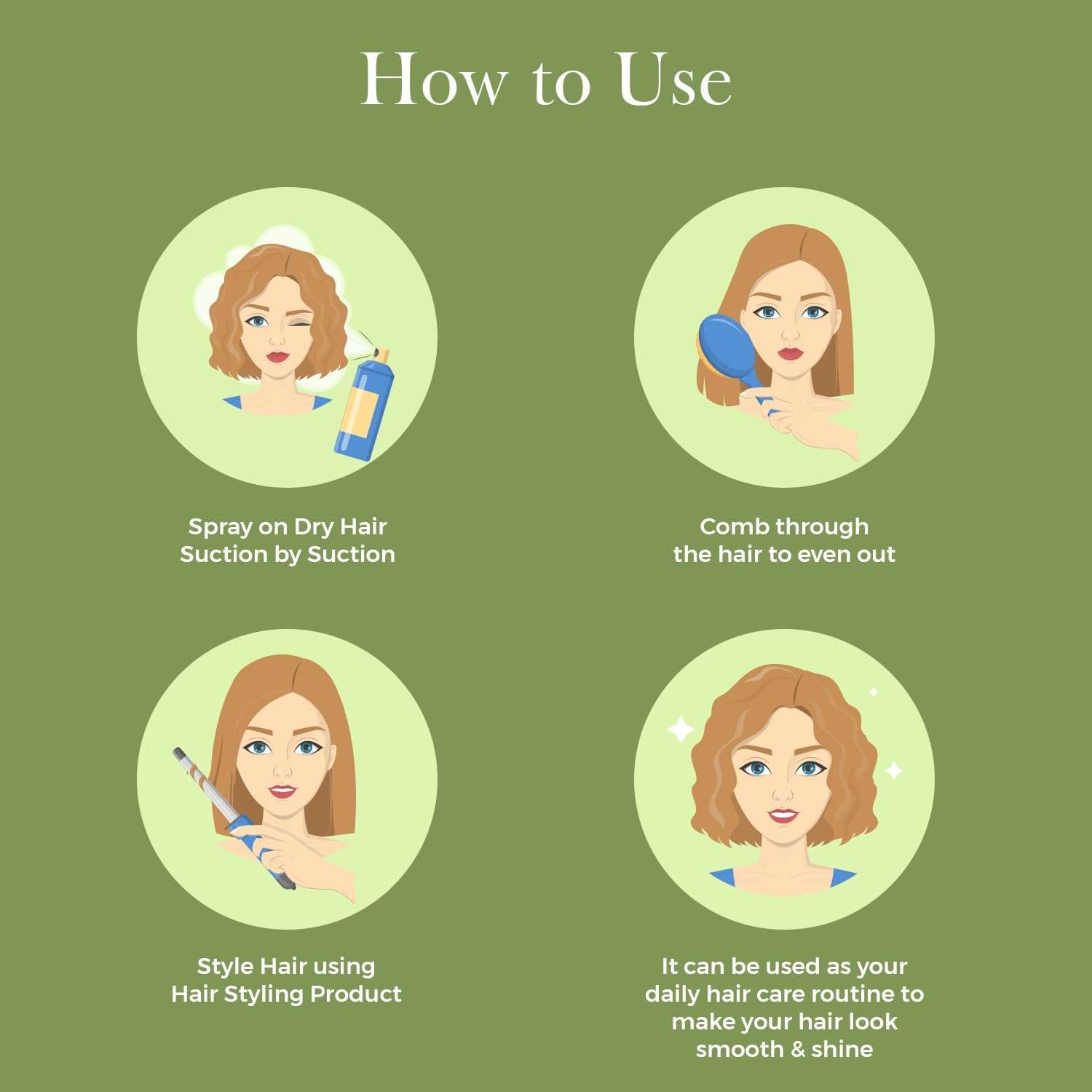 How to Use

Spray on Dry Hair Suction by Suction

Comb through the hair to even out

Style Hair using Hair Styling Product

It can be used as your daily hair care routine to make your hair look smooth & shine