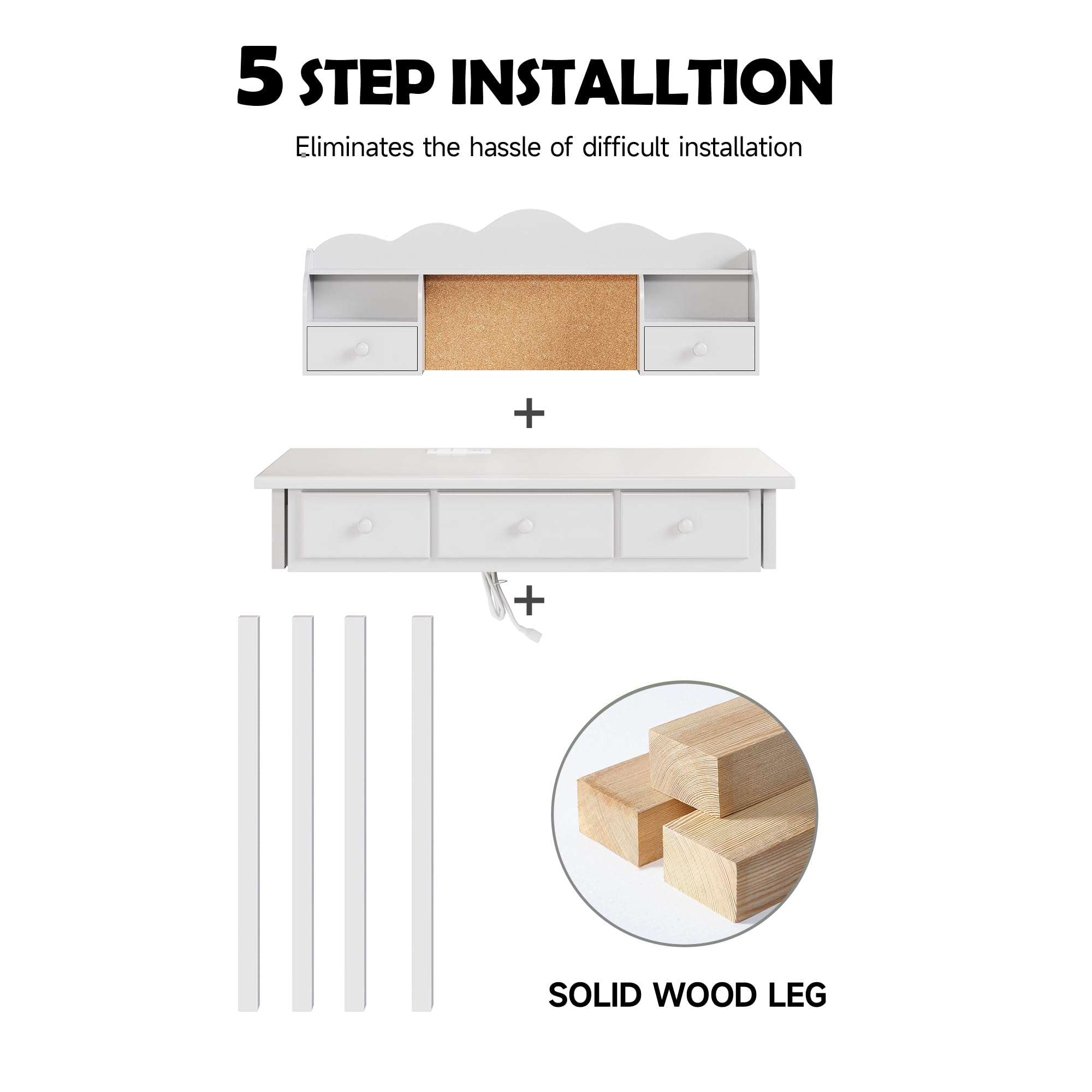 5 STEP INSTALLTION

Eliminates the hassle of difficult installation

+

+

SOLID WOOD LEG