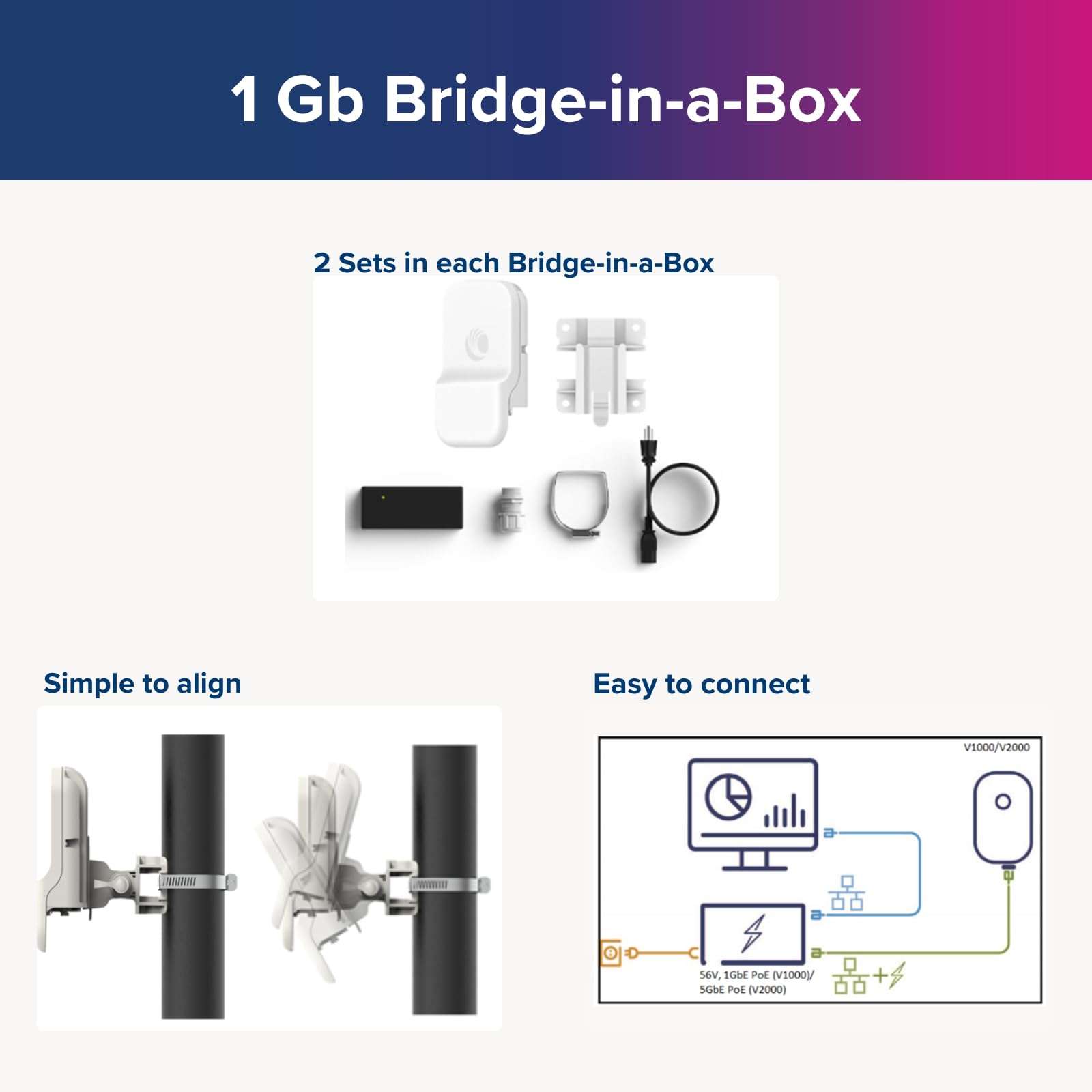 1 Gb Bridge-in-a-Box

2 Sets in each Bridge-in-a-Box

Simple to align

Easy to connect

V1000/V2000

56V, 1GbE PoE (V1000)/
5GbE PoE (V2000)