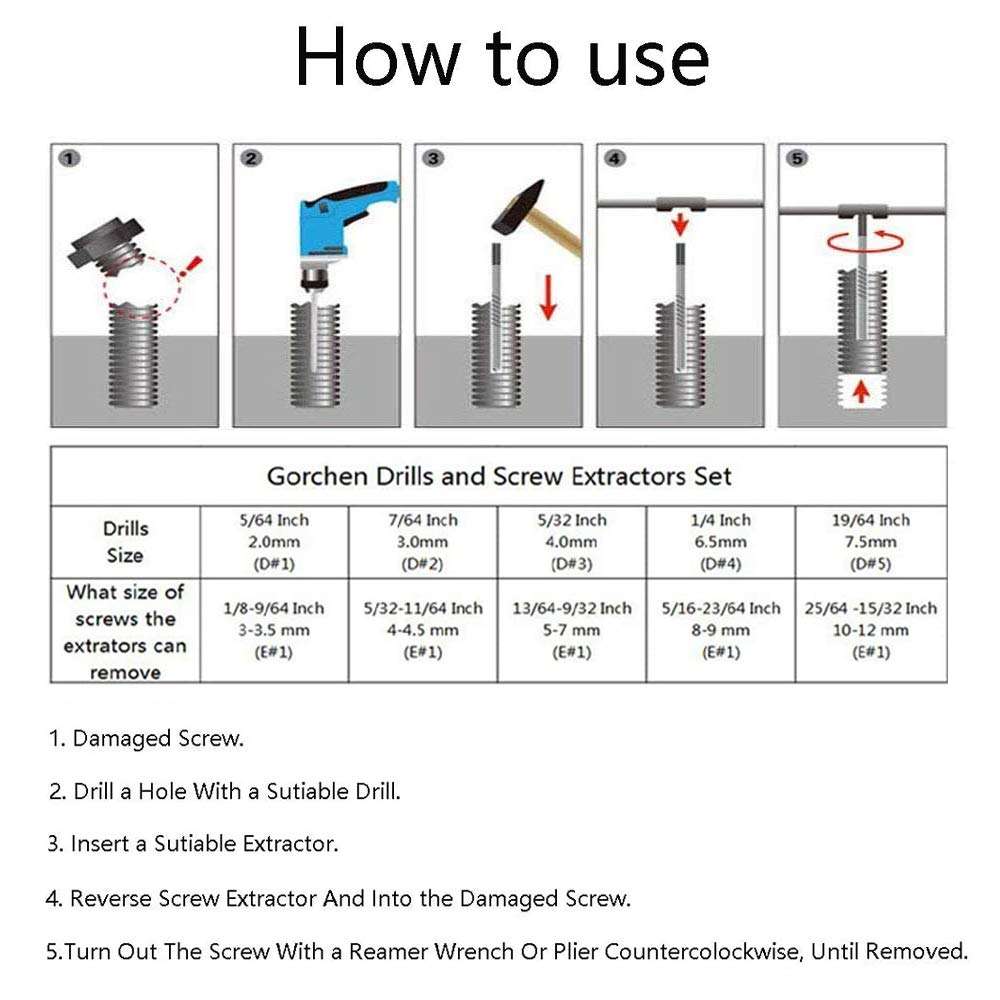 How to use

1 2 3 4 5

| Gorchen Drills and Screw Extractors Set | | | | | |
|---|---|---|---|---|---|
| Drills Size | 5/64 Inch 2.0mm (D#1) | 7/64 Inch 3.0mm (D#2) | 5/32 Inch 4.0mm (D#3) | 1/4 Inch 6.5mm (D#4) | 19/64 Inch 7.5mm (D#5) |
| What size of screws the extrators can remove | 1/8-9/64 Inch 3-3.5 mm (E#1) | 5/32-11/64 Inch 4-4.5 mm (E#1) | 13/64-9/32 Inch 5-7 mm (E#1) | 5/16-23/64 Inch 8-9 mm (E#1) | 25/64 -15/32 Inch 10-12 mm (E#1) |

1. Damaged Screw.

2. Drill a Hole With a Sutiable Drill.

3. Insert a Sutiable Extractor.

4. Reverse Screw Extractor And Into the Damaged Screw.

5.Turn Out The Screw With a Reamer Wrench Or Plier Countercolockwise, Until Removed.