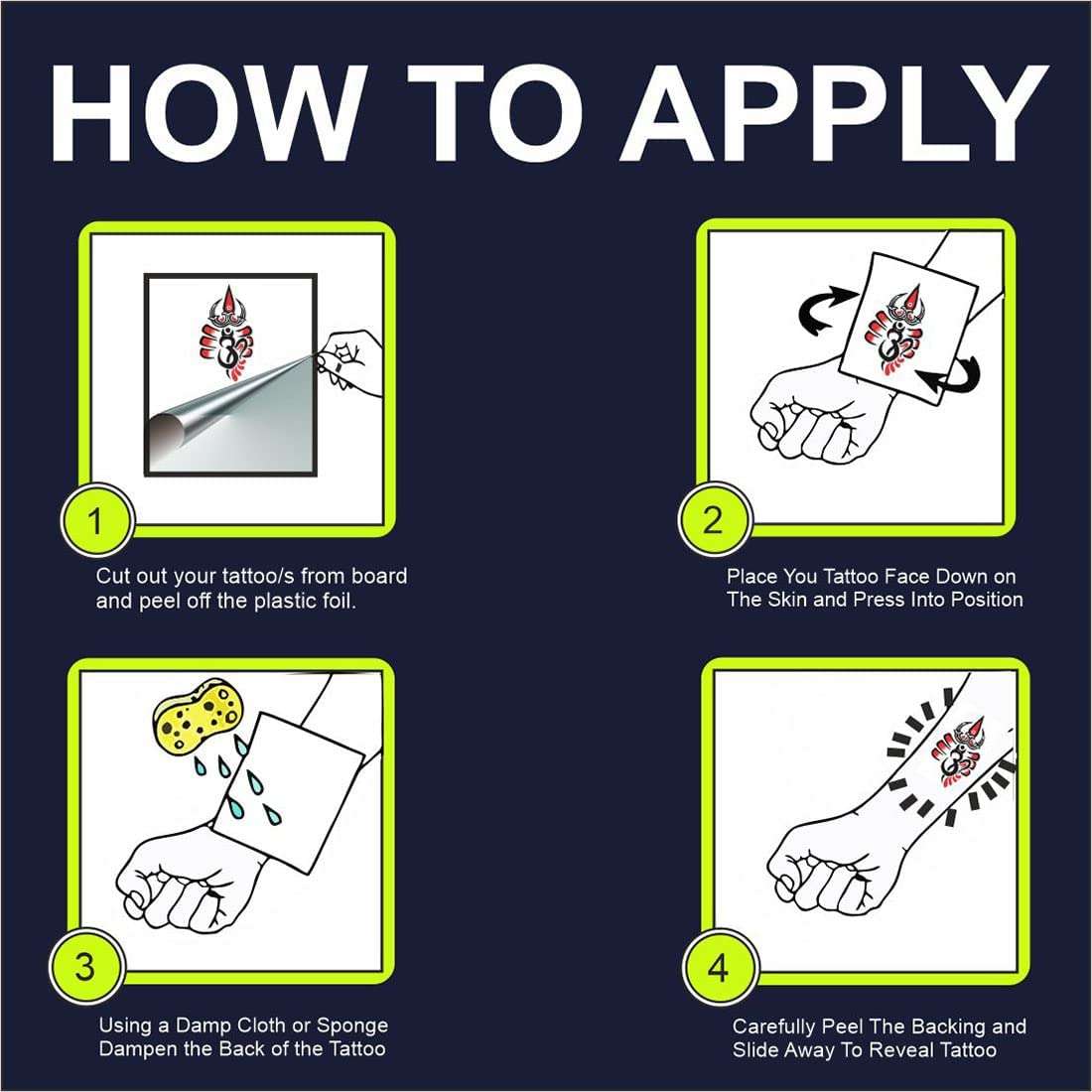 HOW TO APPLY

1

Cut out your tattoo/s from board and peel off the plastic foil.

2

Place You Tattoo Face Down on The Skin and Press Into Position

3

Using a Damp Cloth or Sponge Dampen the Back of the Tattoo

4

Carefully Peel The Backing and Slide Away To Reveal Tattoo