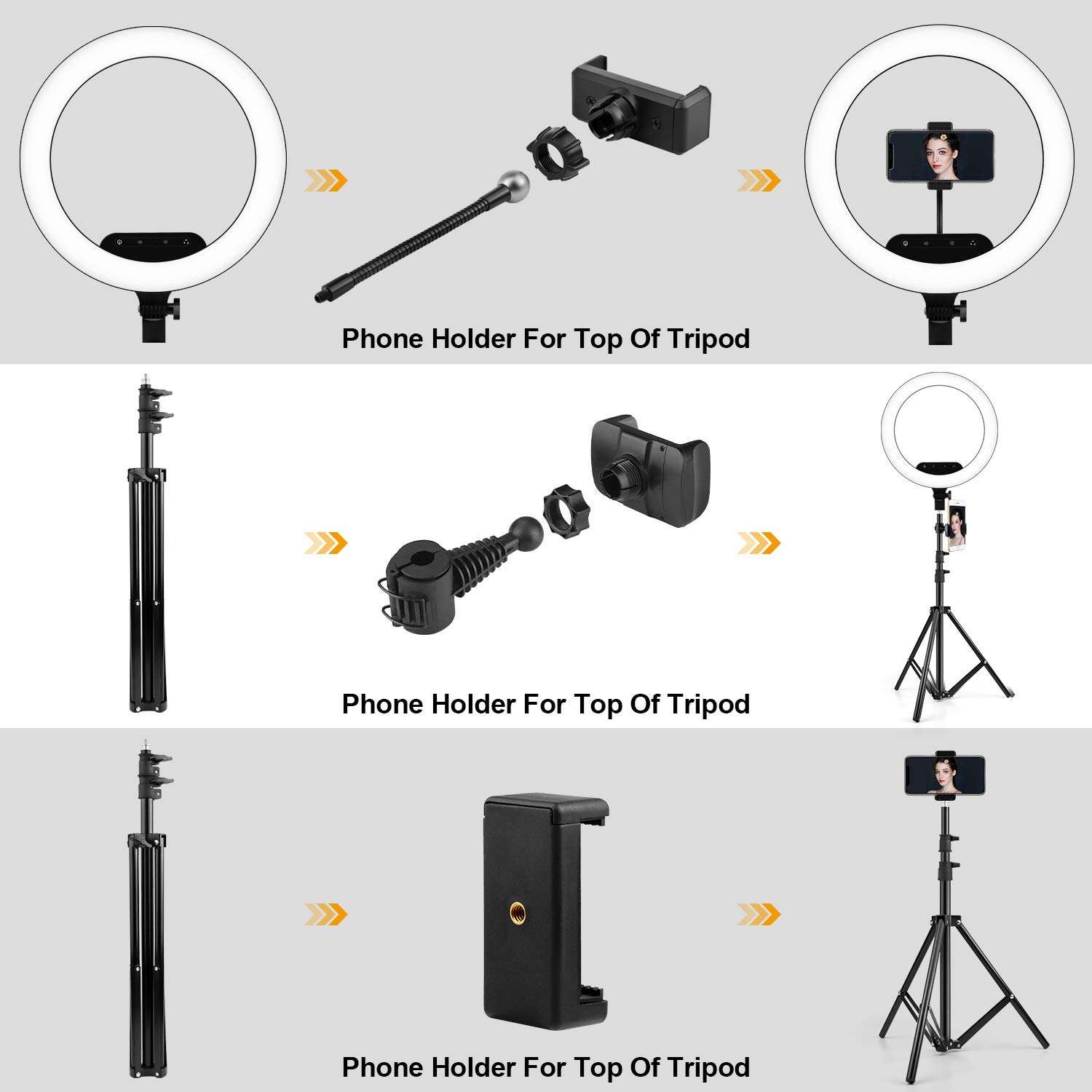 Phone Holder For Top Of Tripod

Phone Holder For Top Of Tripod

Phone Holder For Top Of Tripod