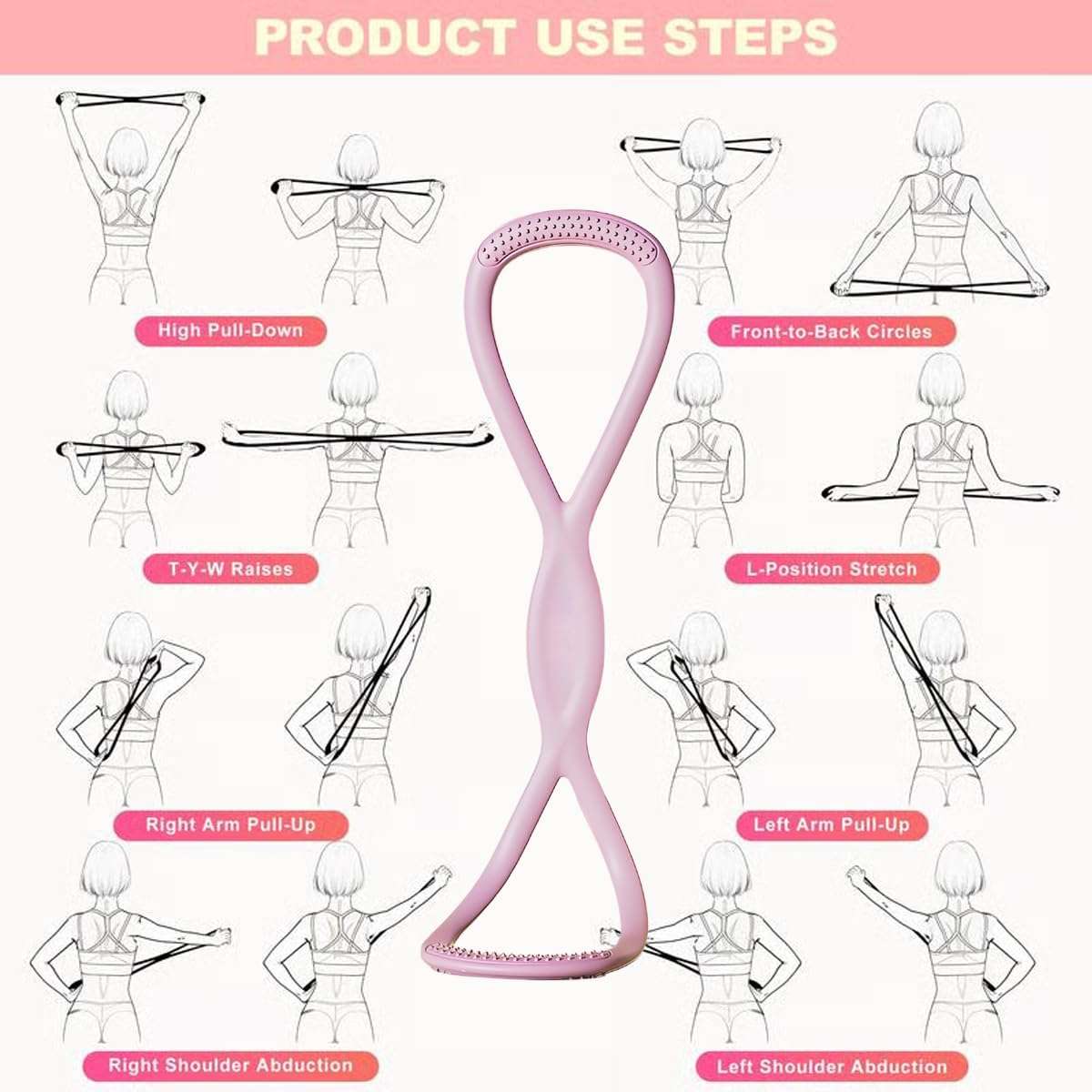 PRODUCT USE STEPS

High Pull-Down

Front-to-Back Circles

T-Y-W Raises

L-Position Stretch

Right Arm Pull-Up

Left Arm Pull-Up

Right Shoulder Abduction

Left Shoulder Abduction