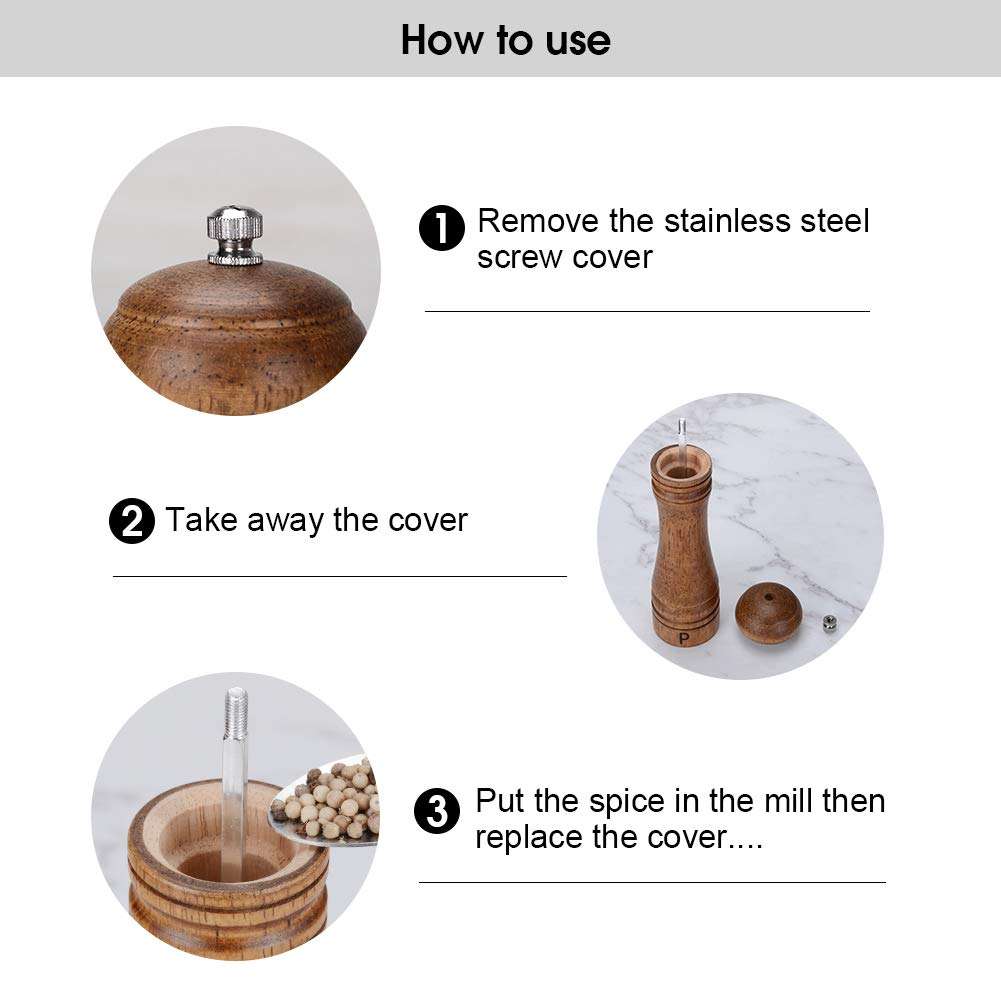 How to use

1 Remove the stainless steel screw cover

2 Take away the cover

P

3 Put the spice in the mill then replace the cover....