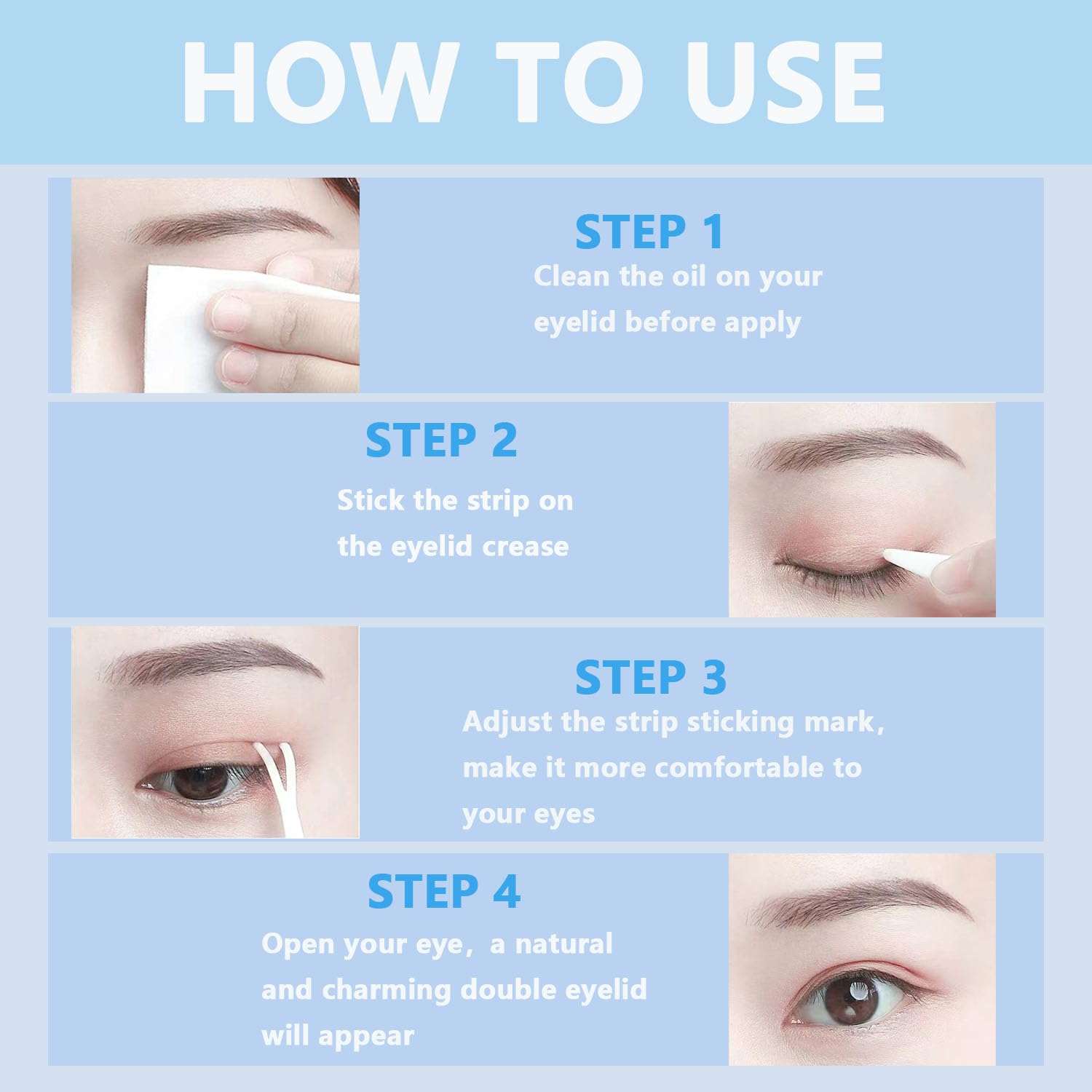 HOW TO USE

STEP 1
Clean the oil on your eyelid before apply

STEP 2
Stick the strip on the eyelid crease

STEP 3
Adjust the strip sticking mark, make it more comfortable to your eyes

STEP 4
Open your eye, a natural and charming double eyelid will appear