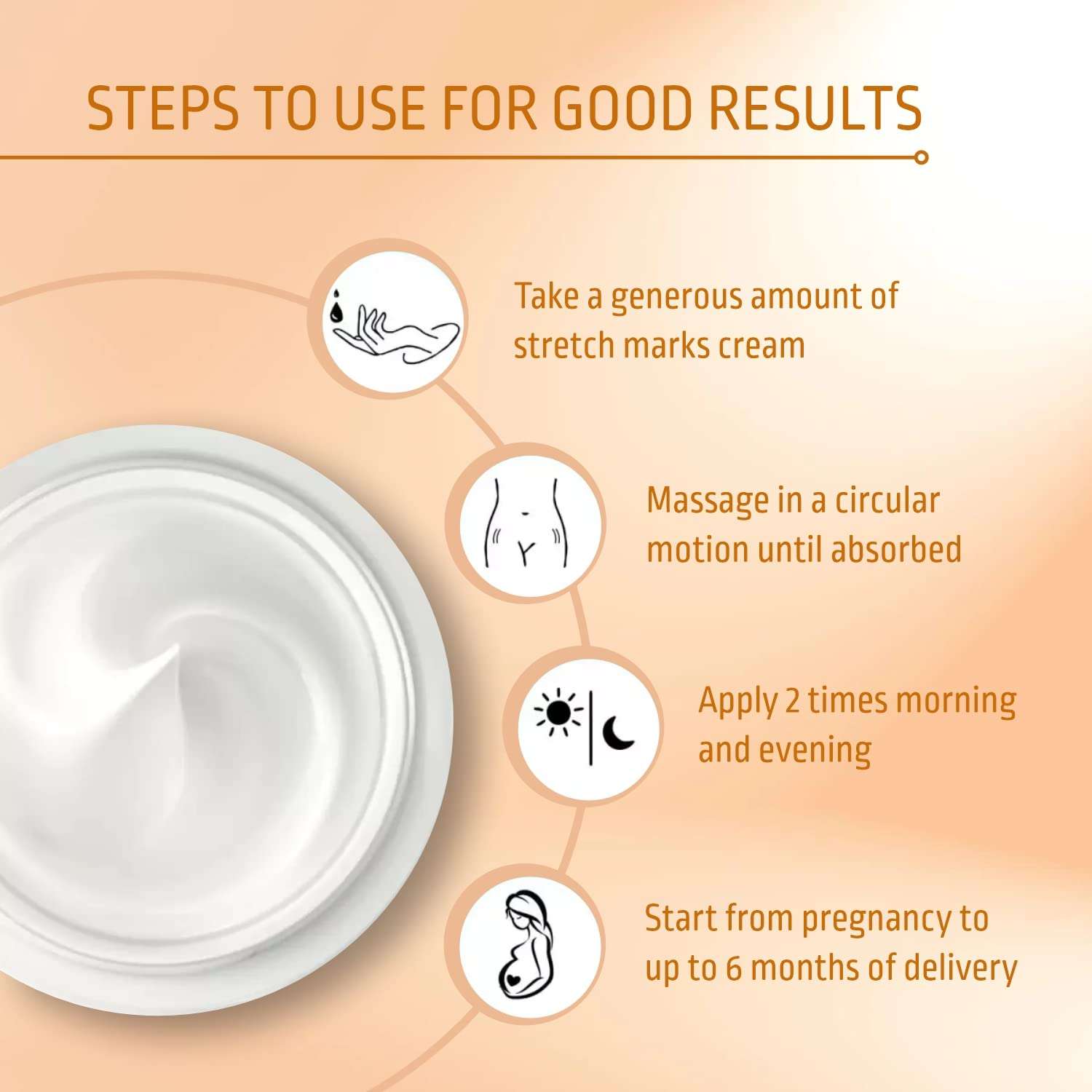 STEPS TO USE FOR GOOD RESULTS

Take a generous amount of stretch marks cream

Massage in a circular motion until absorbed

Apply 2 times morning and evening

Start from pregnancy to up to 6 months of delivery