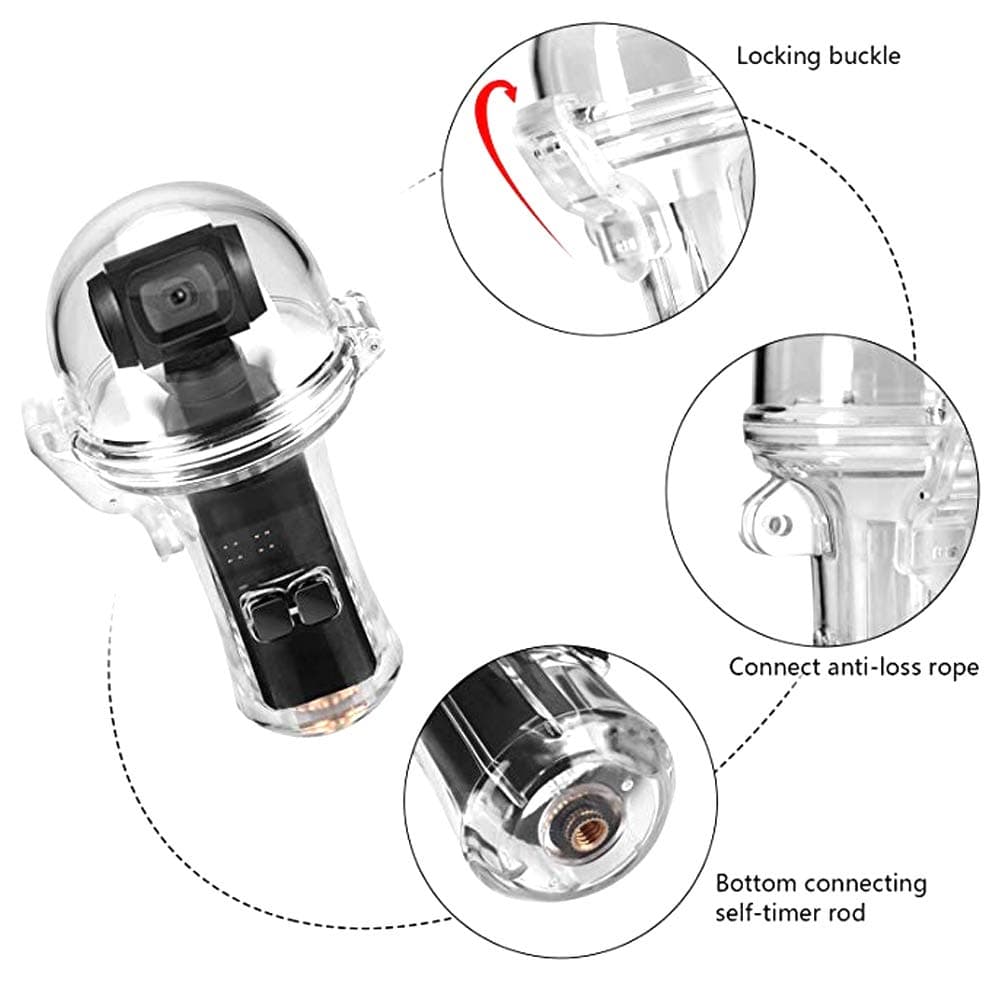 Locking buckle

Connect anti-loss rope

Bottom connecting self-timer rod