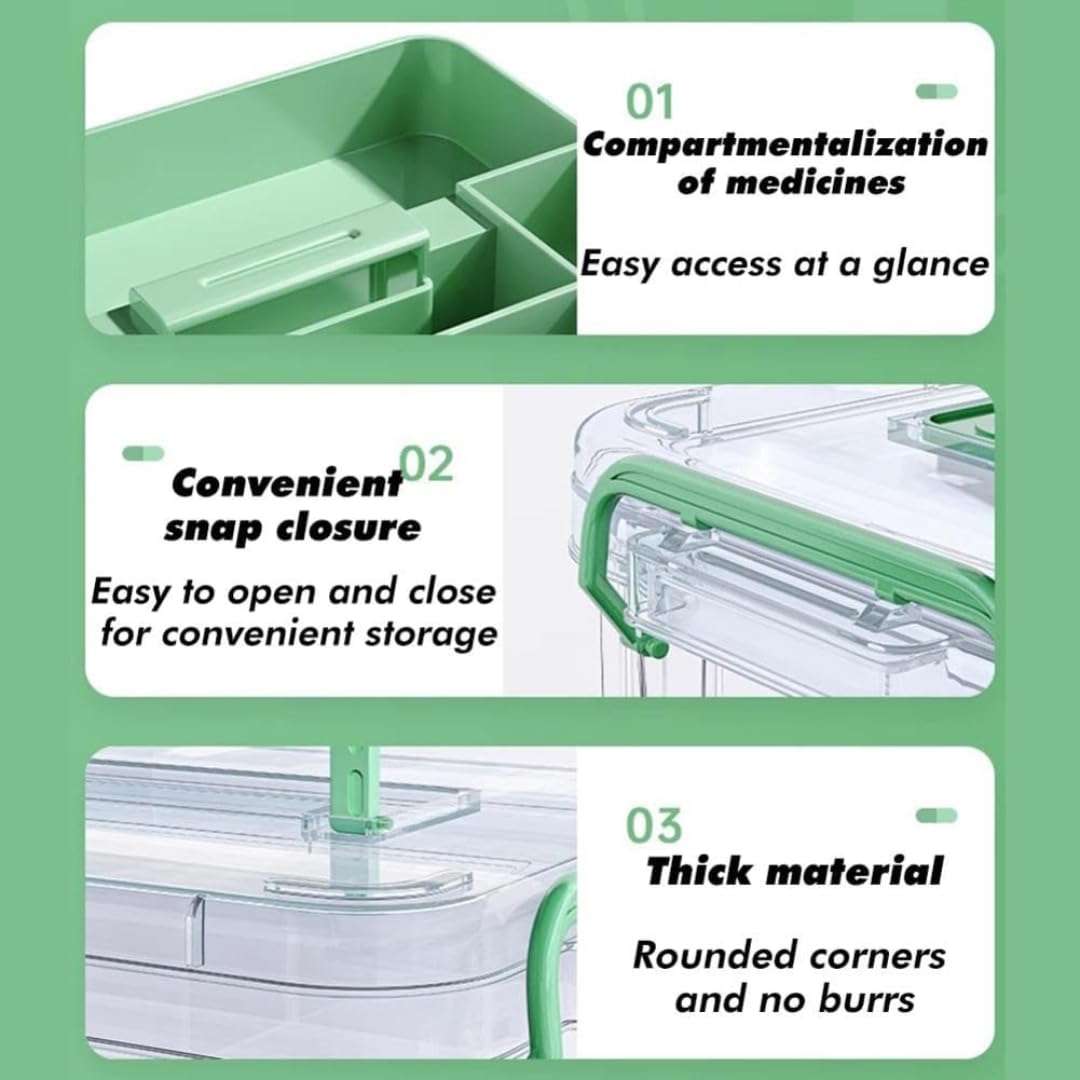 01
Compartmentalization of medicines

Easy access at a glance

02
Convenient snap closure

Easy to open and close for convenient storage

03
Thick material

Rounded corners and no burrs